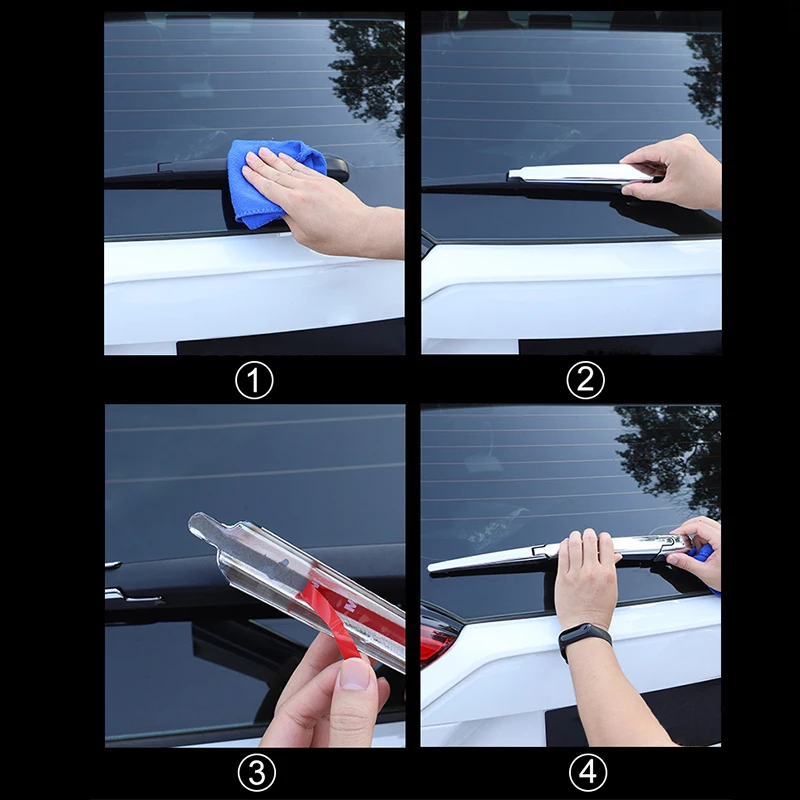 ①
②
③
④