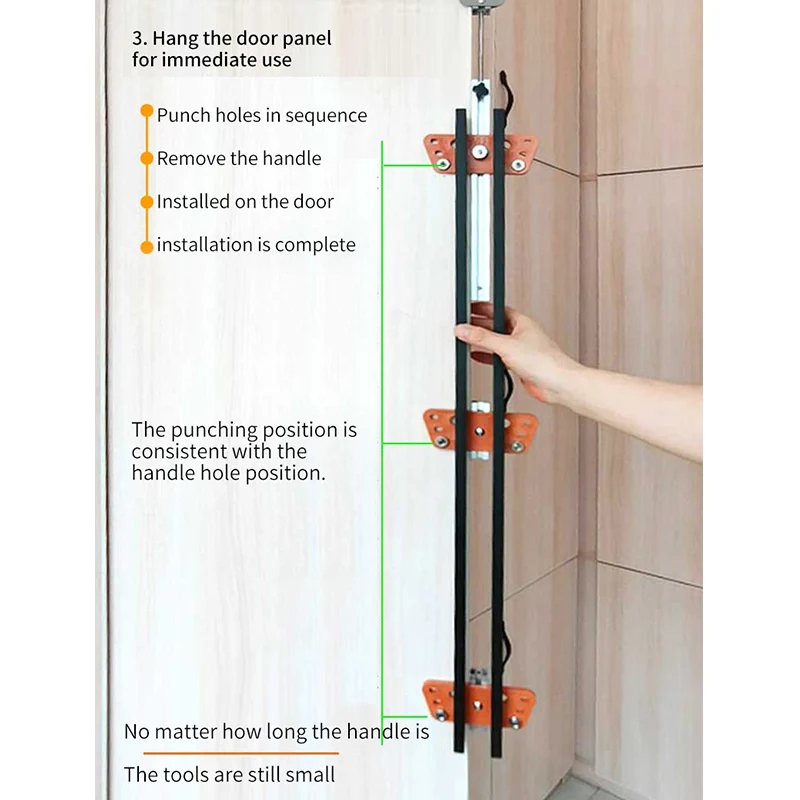 3. Hang the door panel for immediate use

Punch holes in sequence

Remove the handle

Installed on the door

installation is complete

The punching position is consistent with the handle hole position.

No matter how long the handle is

The tools are still small