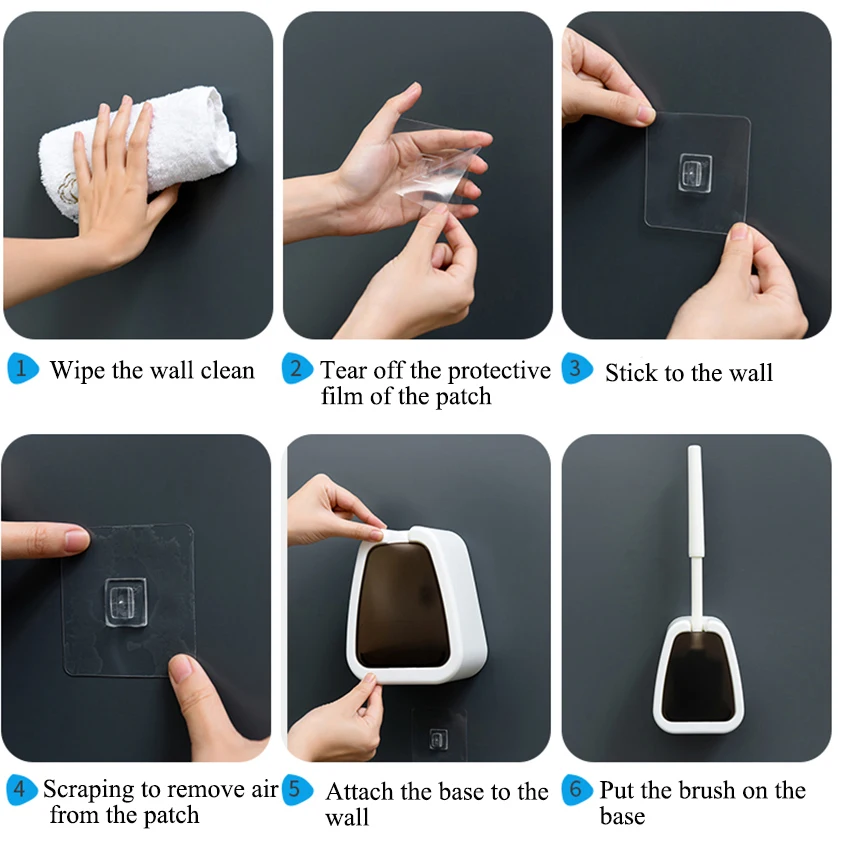 1 Wipe the wall clean

2 Tear off the protective film of the patch

3 Stick to the wall

4 Scraping to remove air from the patch

5 Attach the base to the wall

6 Put the brush on the base