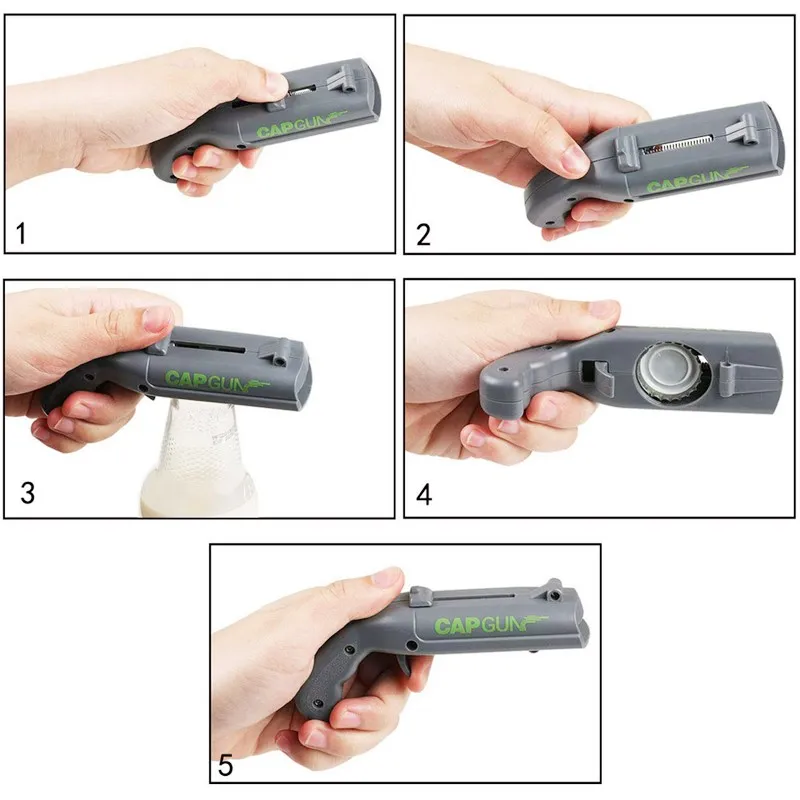 CAPGUN
1

CAPGUN
2

CAPGUN
3

4

CAPGUN
5