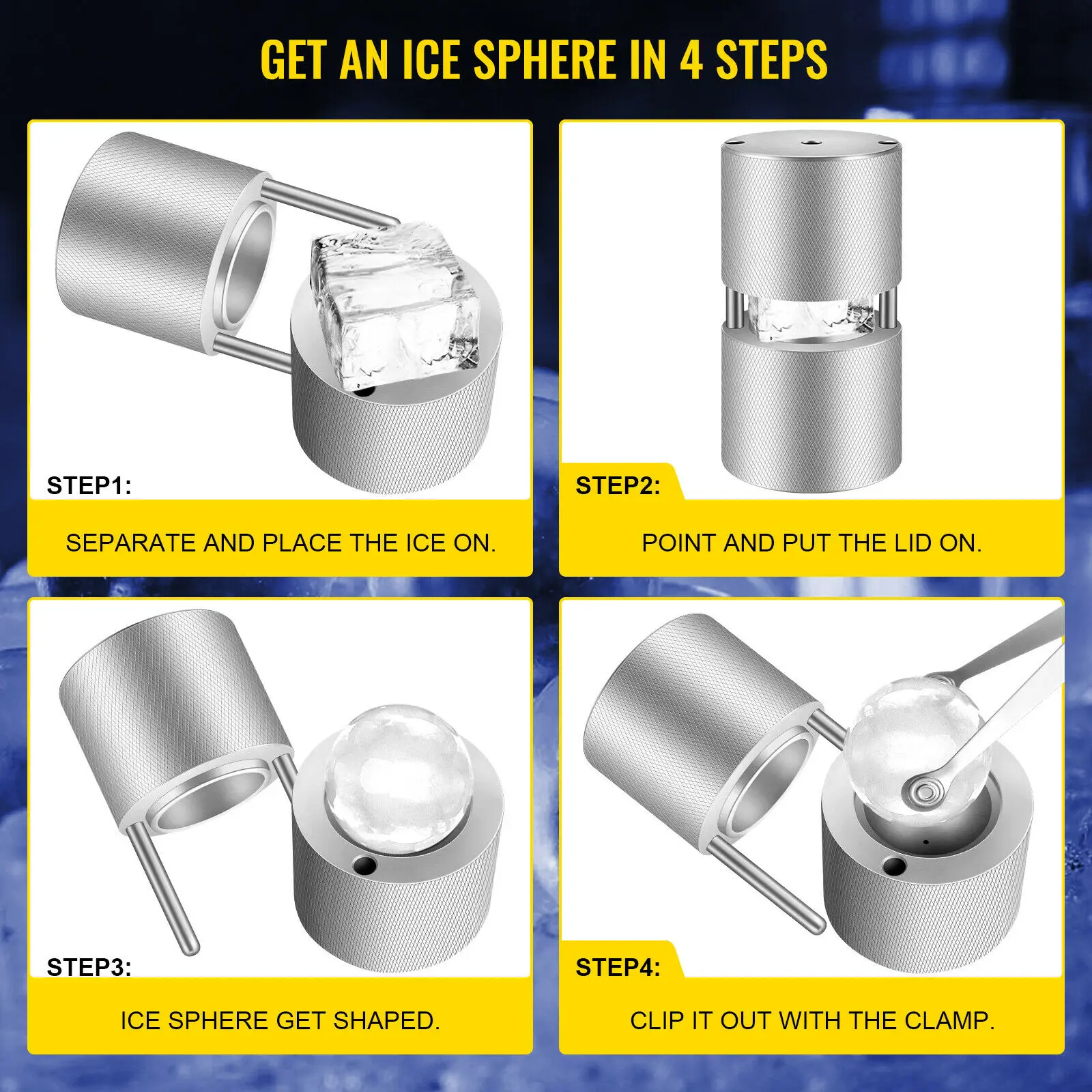 GET AN ICE SPHERE IN 4 STEPS

STEP1:

SEPARATE AND PLACE THE ICE ON.

STEP2:

POINT AND PUT THE LID ON.

STEP3:

ICE SPHERE GET SHAPED.

STEP4:

CLIP IT OUT WITH THE CLAMP.