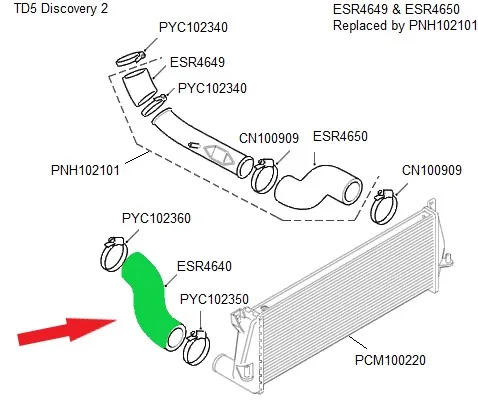 TD5 Discovery 2

ESR4649 & ESR4650
Replaced by PNH102101

PYC102340
ESR4649
PYC102340
CN100909
ESR4650
PNH102101
CN100909
PYC102360
ESR4640
PYC102350
PCM100220