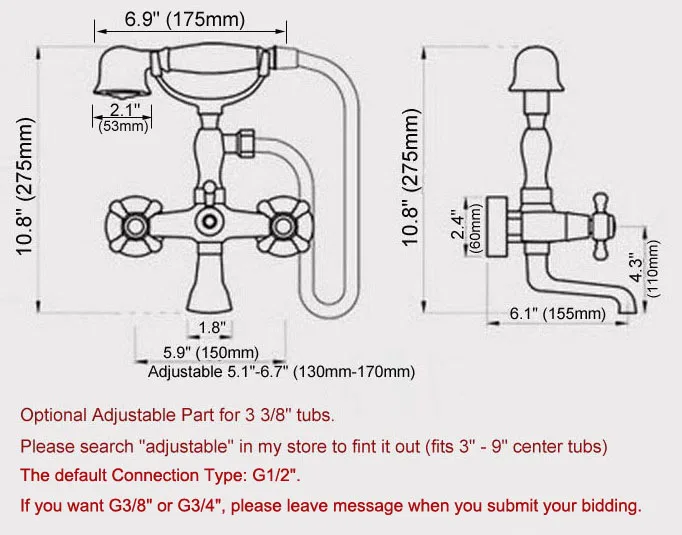 6.9" (175mm)

2.1"
(53mm)

10.8" (275mm)

1.8"

5.9" (150mm)

Adjustable 5.1"-6.7" (130mm-170mm)

10.8" (275mm)

2.4"
(60mm)

4.3"
(110mm)

6.1" (155mm)

Optional Adjustable Part for 3 3/8" tubs.

Please search "adjustable" in my store to fint it out (fits 3" - 9" center tubs)

The default Connection Type: G1/2".

If you want G3/8" or G3/4", please leave message when you submit your bidding.