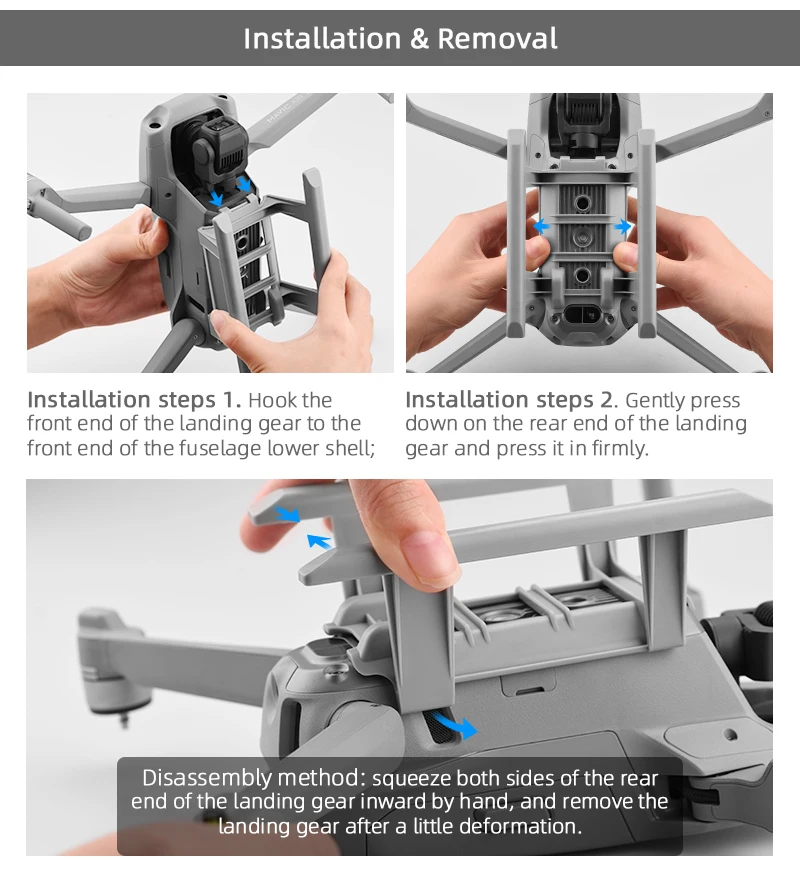 Installation & Removal

Installation steps 1. Hook the front end of the landing gear to the front end of the fuselage lower shell;

Installation steps 2. Gently press down on the rear end of the landing gear and press it in firmly.

Disassembly method: squeeze both sides of the rear end of the landing gear inward by hand, and remove the landing gear after a little deformation.