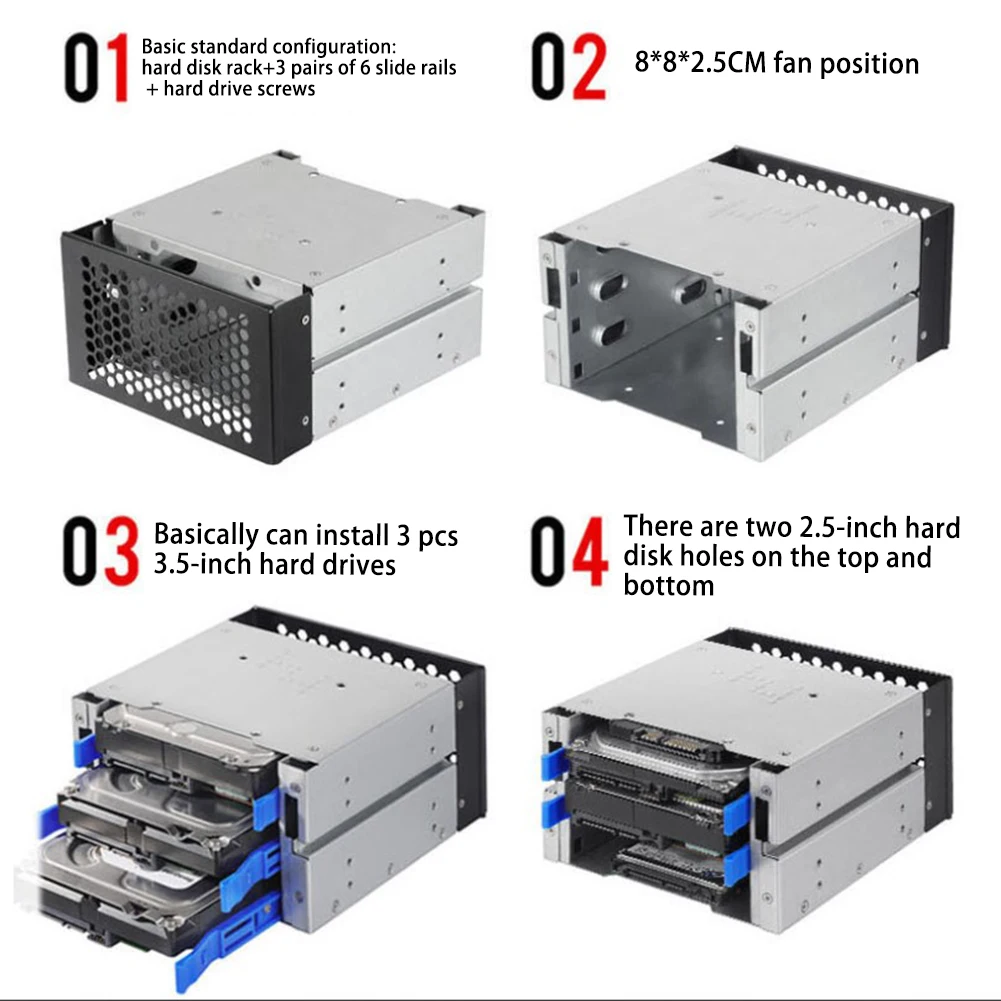 01 Basic standard configuration: hard disk rack+3 pairs of 6 slide rails + hard drive screws

02 8*8*2.5CM fan position

03 Basically can install 3 pcs 3.5-inch hard drives

04 There are two 2.5-inch hard disk holes on the top and bottom