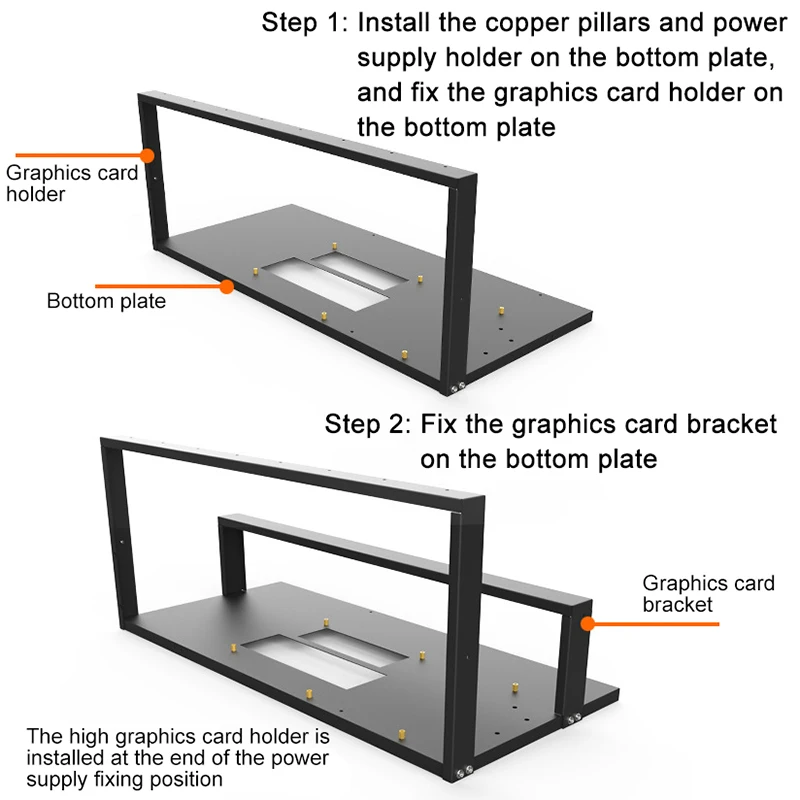 Step 1: Install the copper pillars and power supply holder on the bottom plate, and fix the graphics card holder on the bottom plate

Graphics card holder

Bottom plate

Step 2: Fix the graphics card bracket on the bottom plate

Graphics card bracket

The high graphics card holder is installed at the end of the power supply fixing position