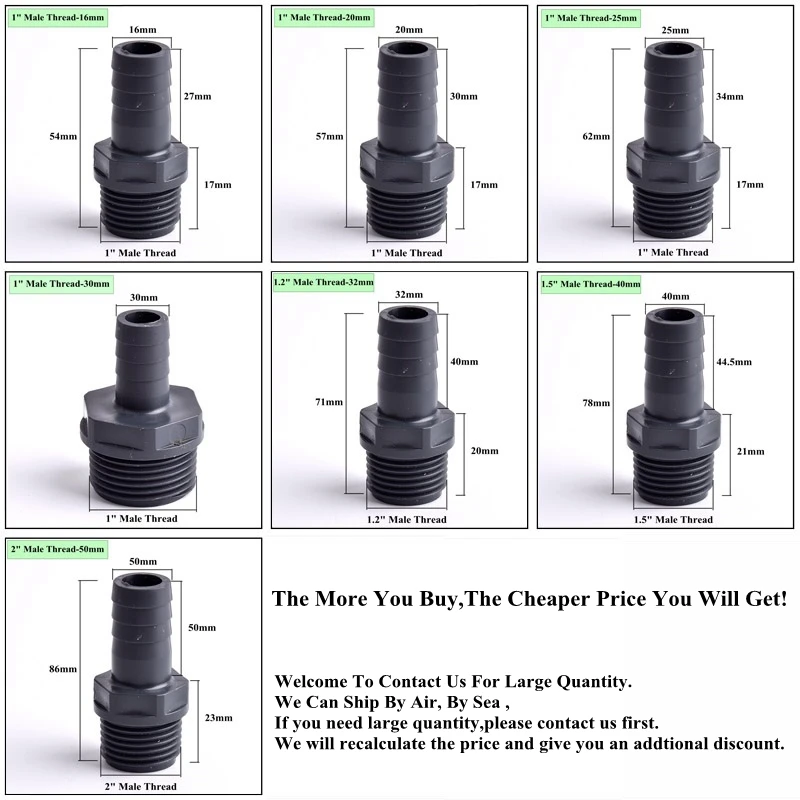 1" Male Thread-16mm
16mm
27mm
54mm
17mm
1" Male Thread

1" Male Thread-20mm
20mm
30mm
57mm
17mm
1" Male Thread

1" Male Thread-25mm
25mm
34mm
62mm
17mm
1" Male Thread

1" Male Thread-30mm
30mm
1" Male Thread

1.2" Male Thread-32mm
32mm
40mm
71mm
20mm
1.2" Male Thread

1.5" Male Thread-40mm
40mm
44.5mm
78mm
21mm
1.5" Male Thread

2" Male Thread-50mm
50mm
50mm
86mm
23mm
2" Male Thread

The More You Buy,The Cheaper Price You Will Get!

Welcome To Contact Us For Large Quantity.
We Can Ship By Air, By Sea ,
If you need large quantity,please contact us first.
We will recalculate the price and give you an addtional discount.