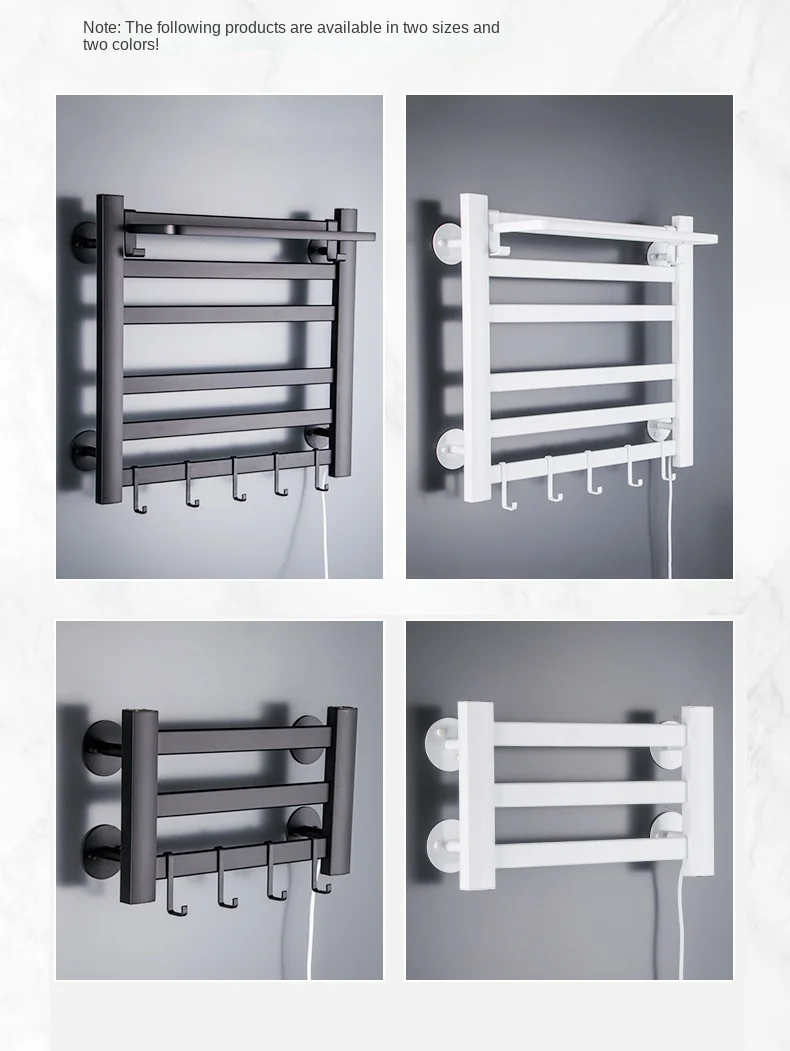 Note: The following products are available in two sizes and two colors!