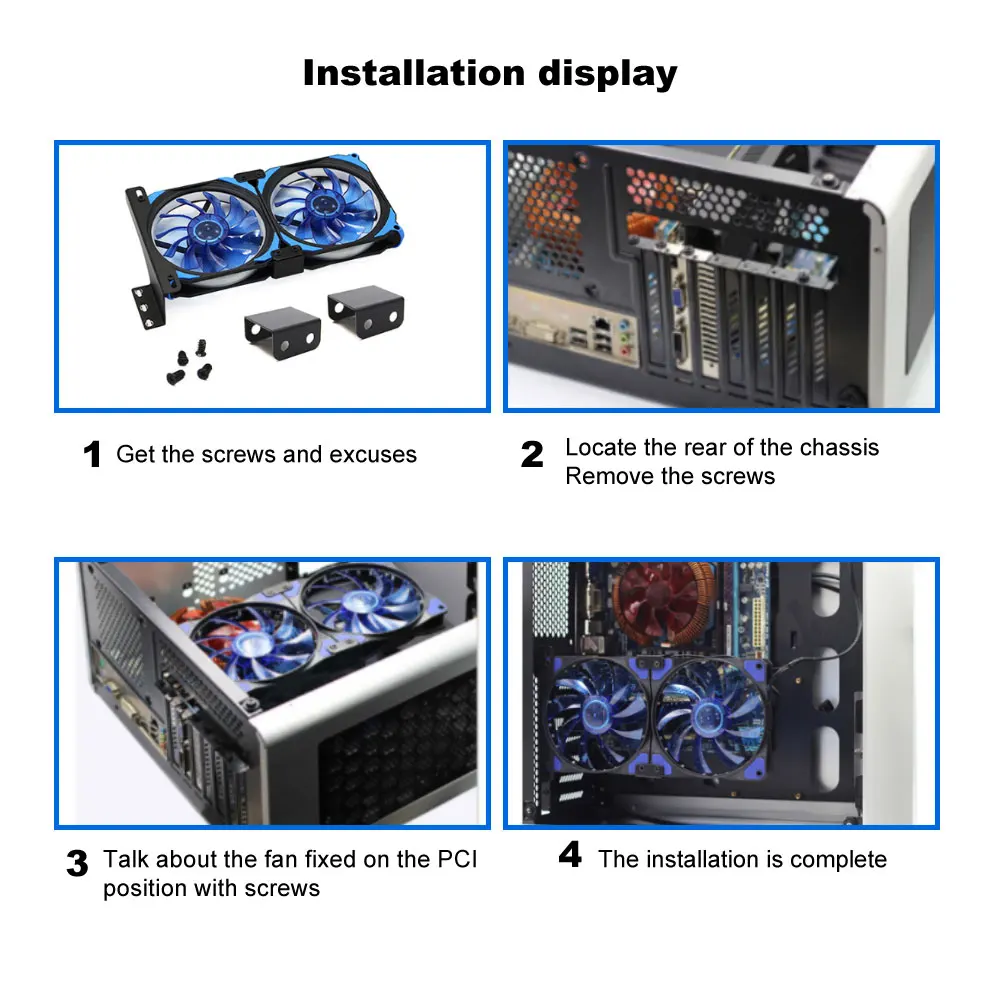 Installation display

1 Get the screws and excuses

2 Locate the rear of the chassis
Remove the screws

3 Talk about the fan fixed on the PCI position with screws

4 The installation is complete