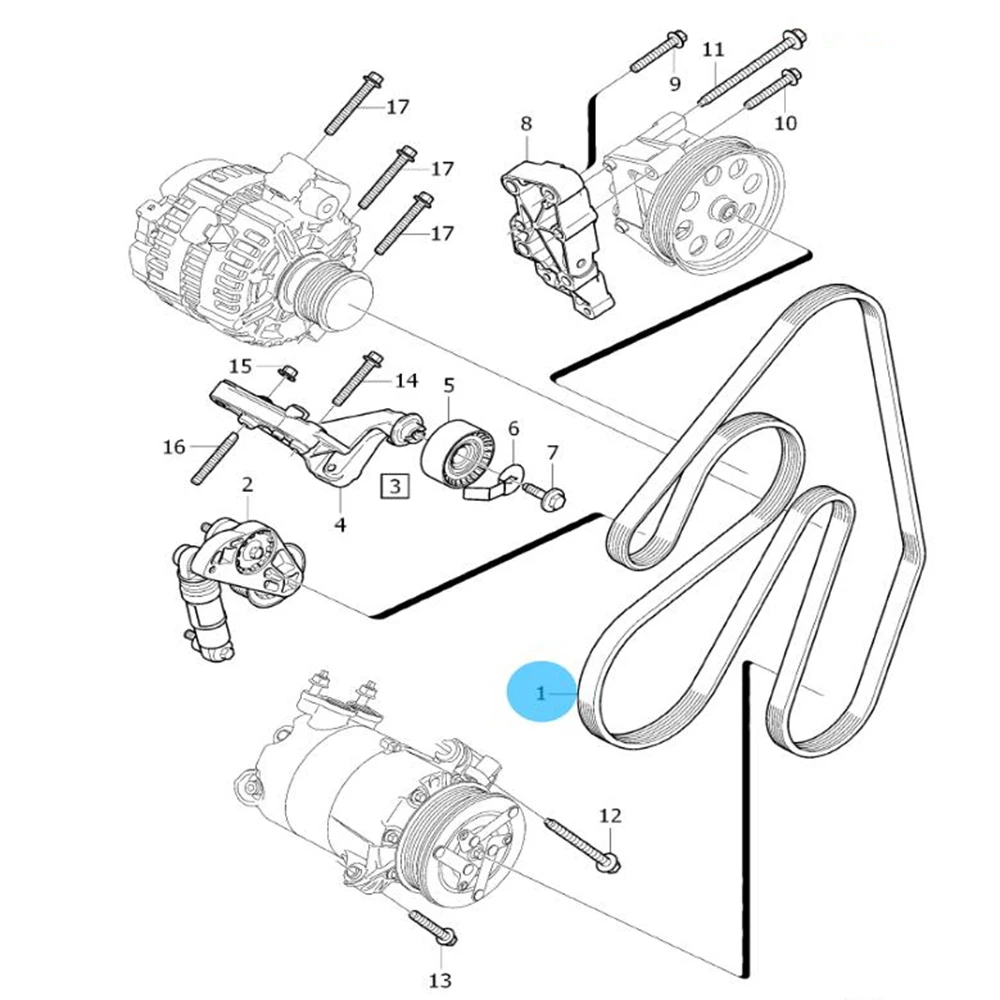 17
17
17
9
11
10
8
15
14
5
6
7
16
3
4
2
1
12
13