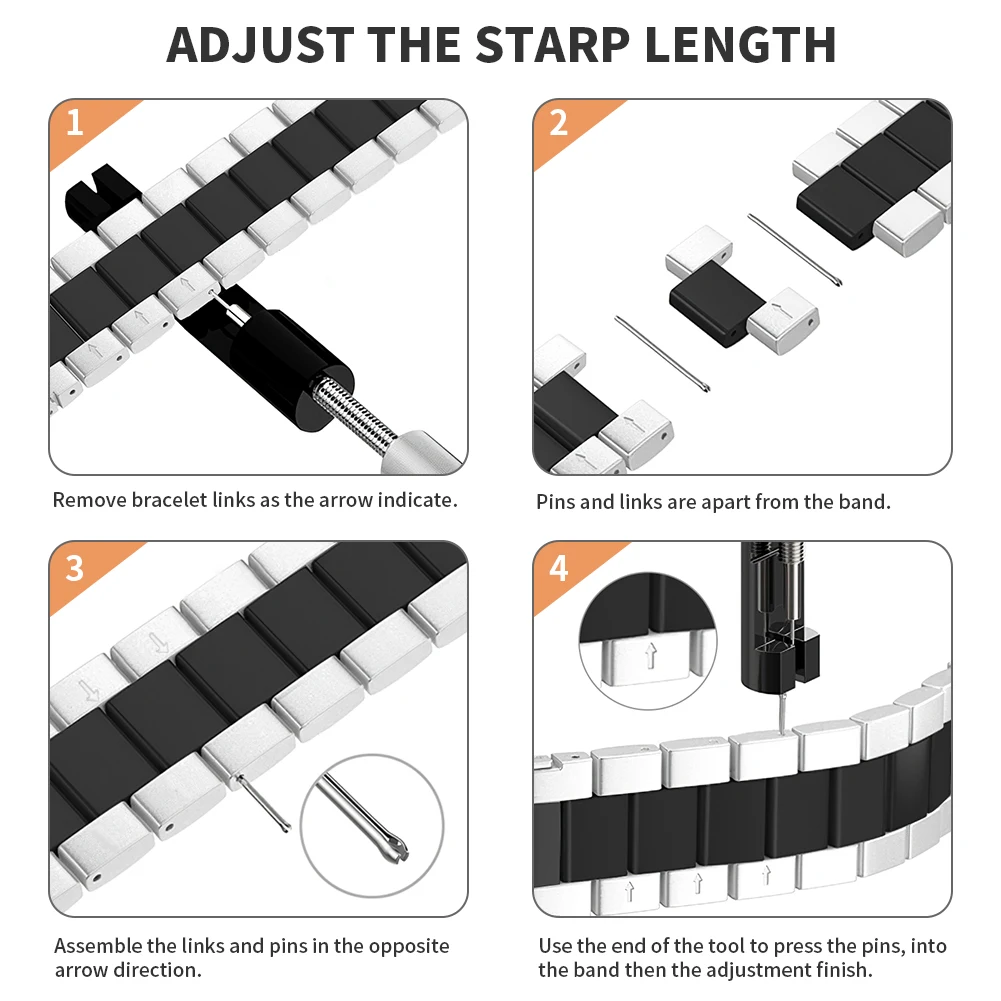 ADJUST THE STARP LENGTH

1

Remove bracelet links as the arrow indicate.

2

Pins and links are apart from the band.

3

Assemble the links and pins in the opposite arrow direction.

4

Use the end of the tool to press the pins, into the band then the adjustment finish.