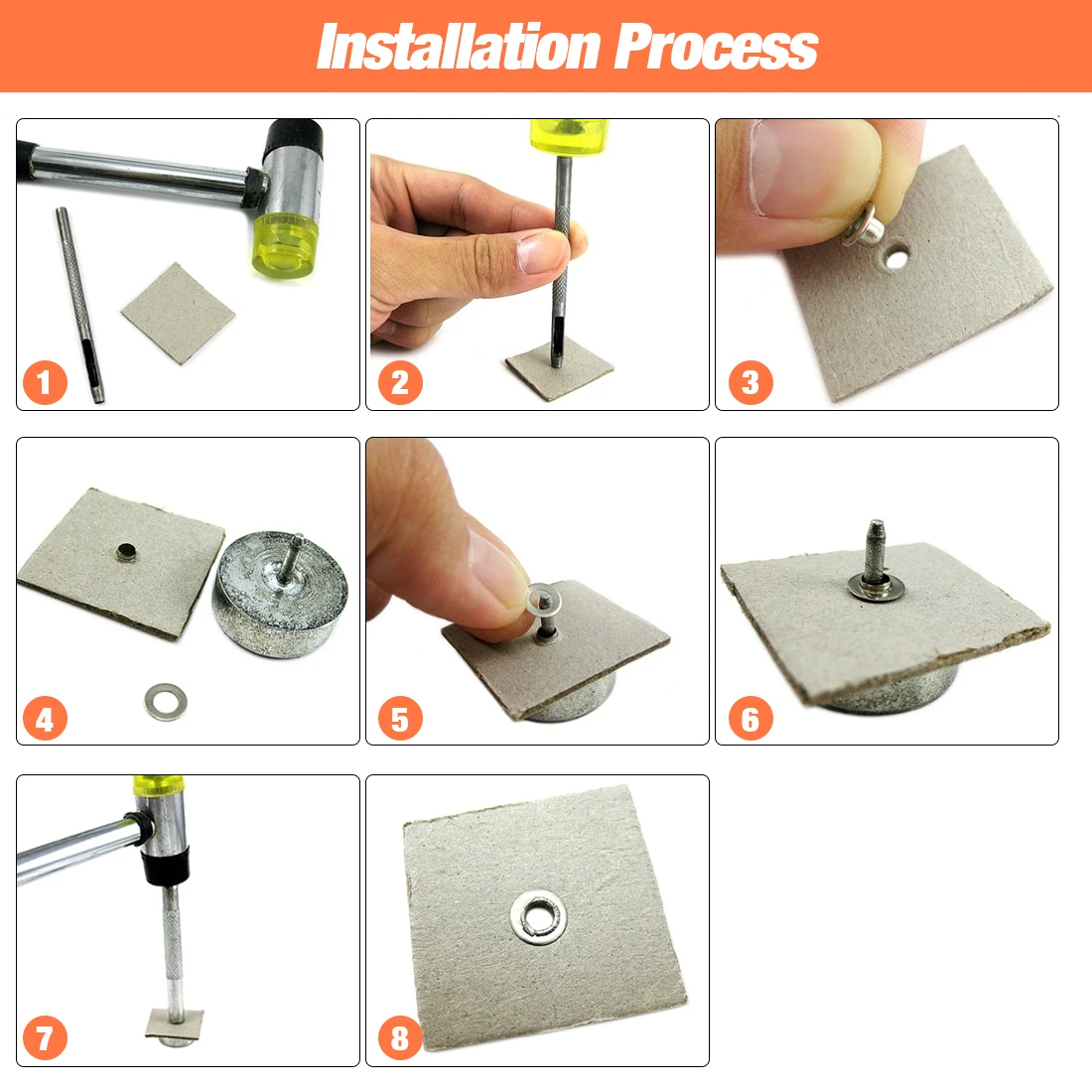 Installation Process

1

2

3

4

5

6

7

8