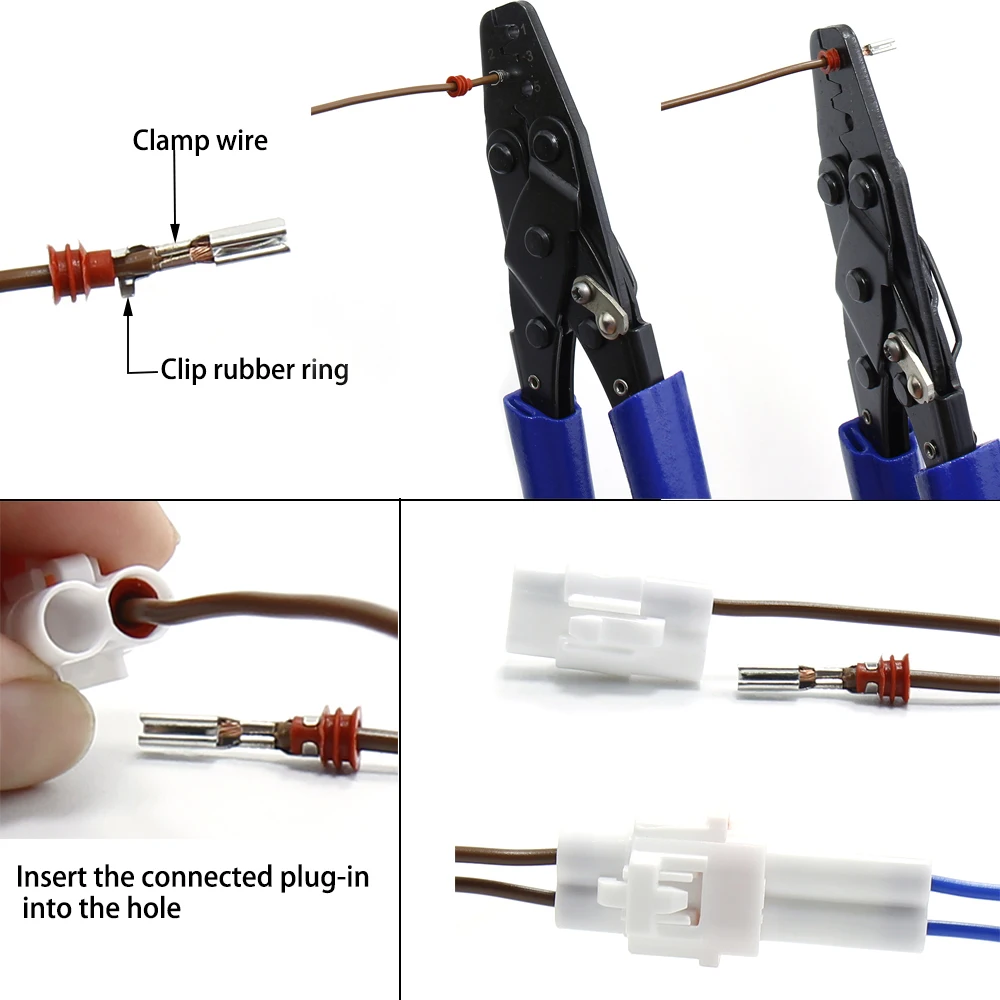 Clamp wire

Clip rubber ring

Insert the connected plug-in into the hole