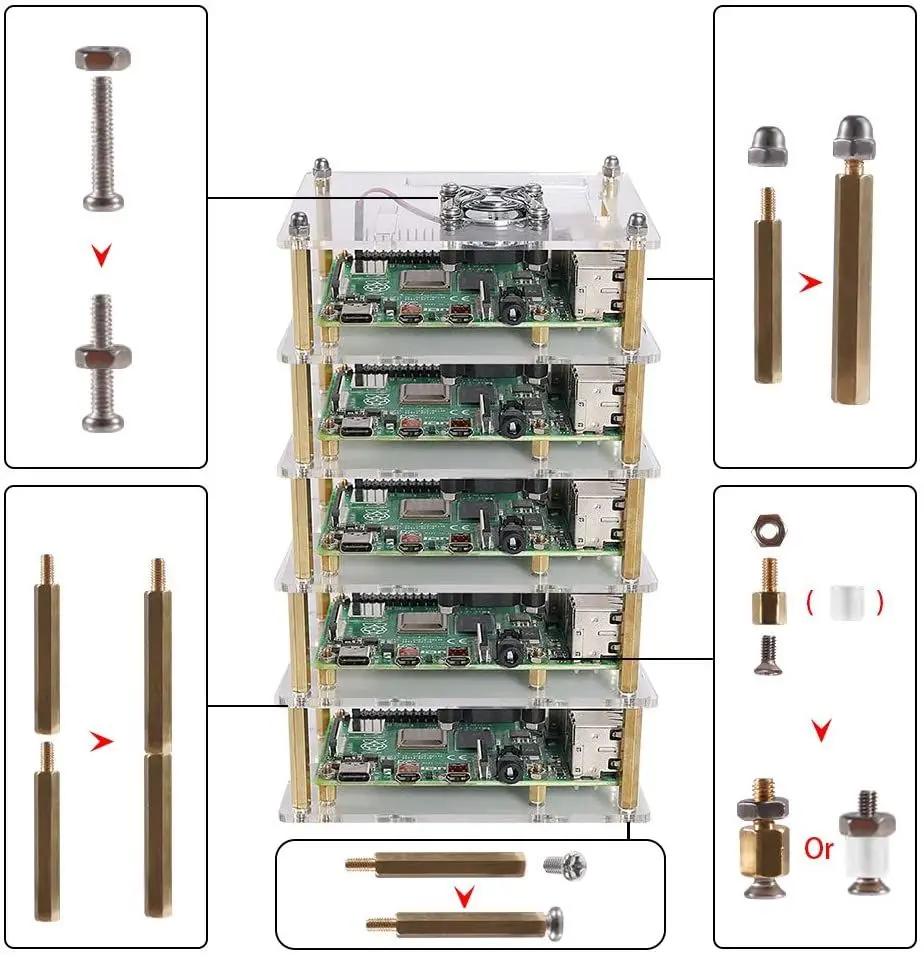 ( )

Or