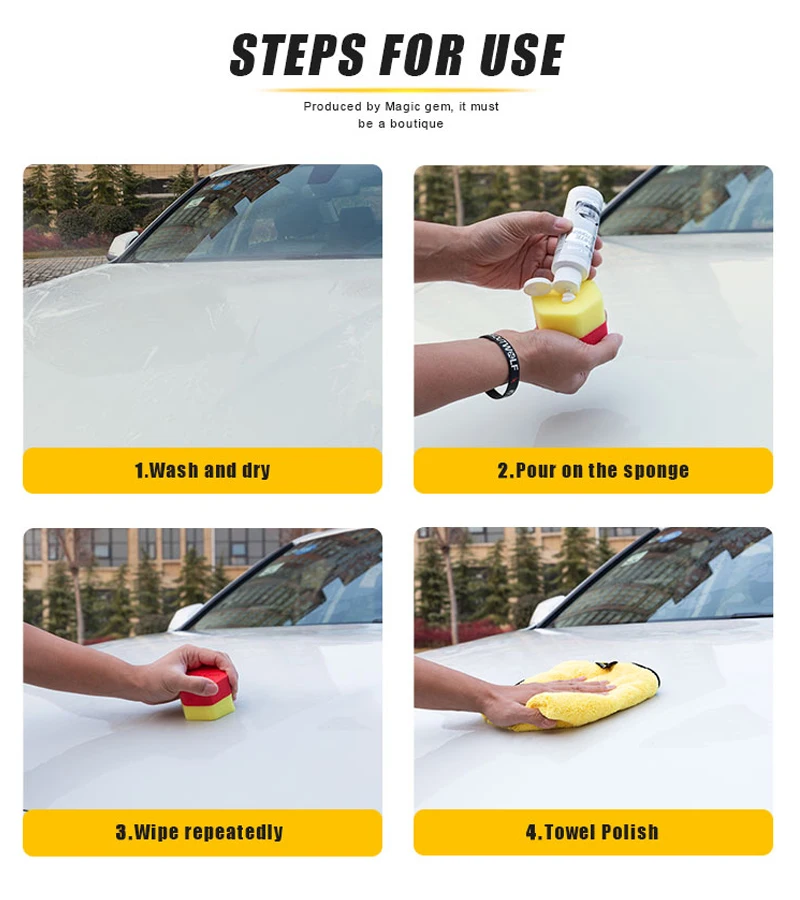 STEPS FOR USE

Produced by Magic gem, it must be a boutique

1.Wash and dry

2.Pour on the sponge

3.Wipe repeatedly

4.Towel Polish