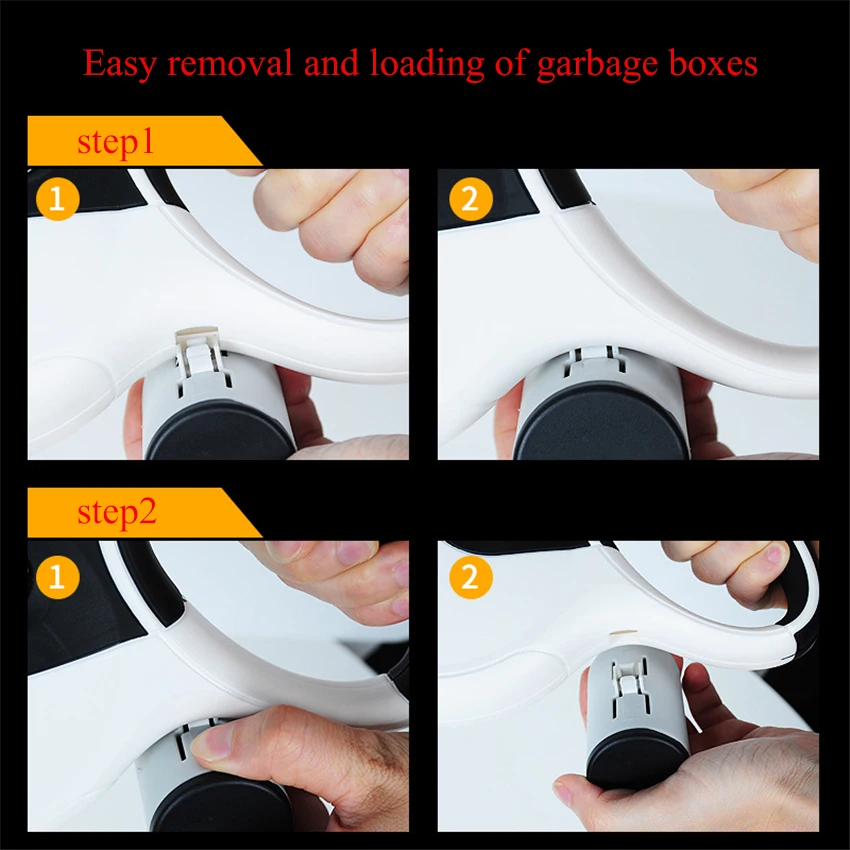 Easy removal and loading of garbage boxes

step1

1

2

step2

1

2