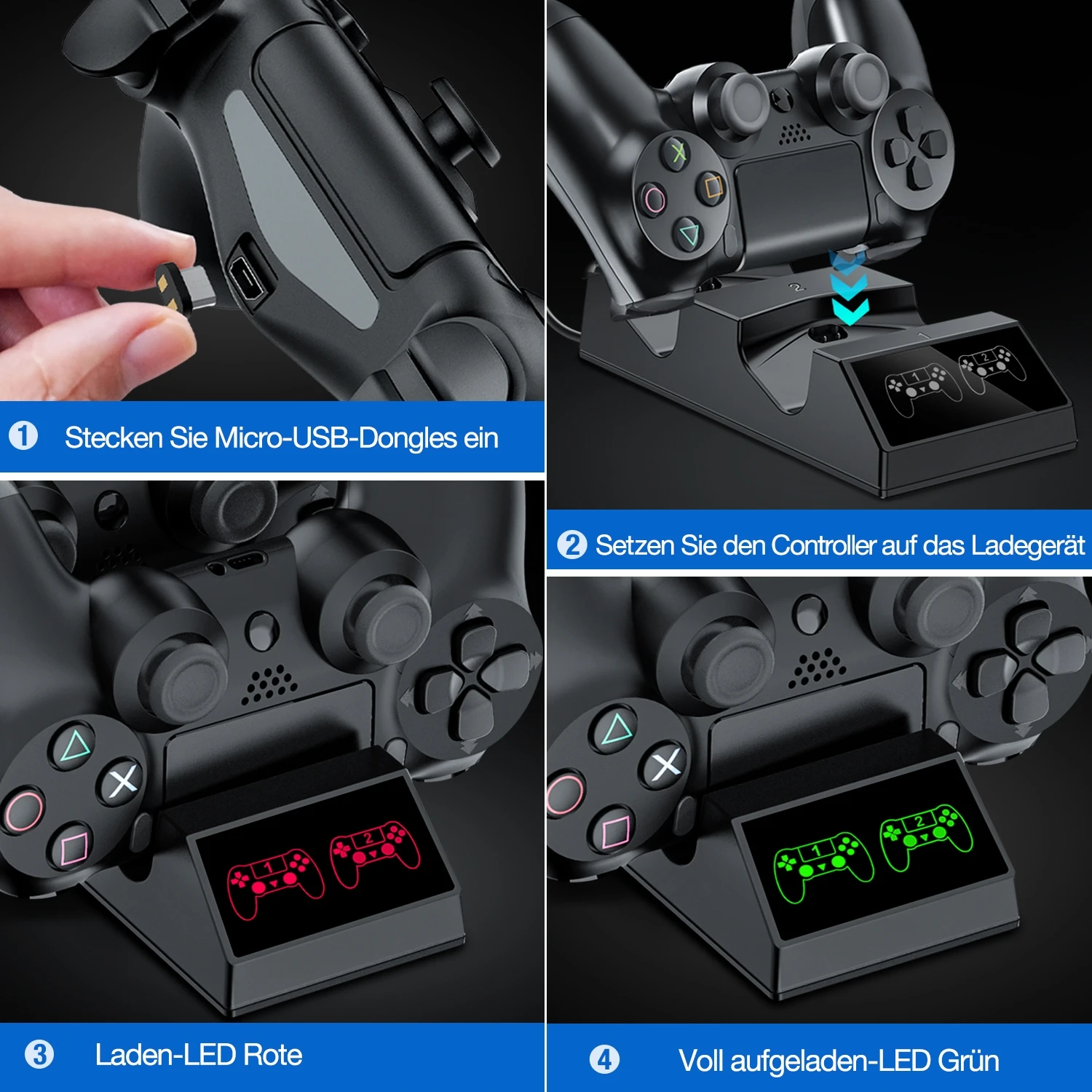 1 Stecken Sie Micro-USB-Dongles ein

2 Setzen Sie den Controller auf das Ladegerät

3 Laden-LED Rote

4 Voll aufgeladen-LED Grün