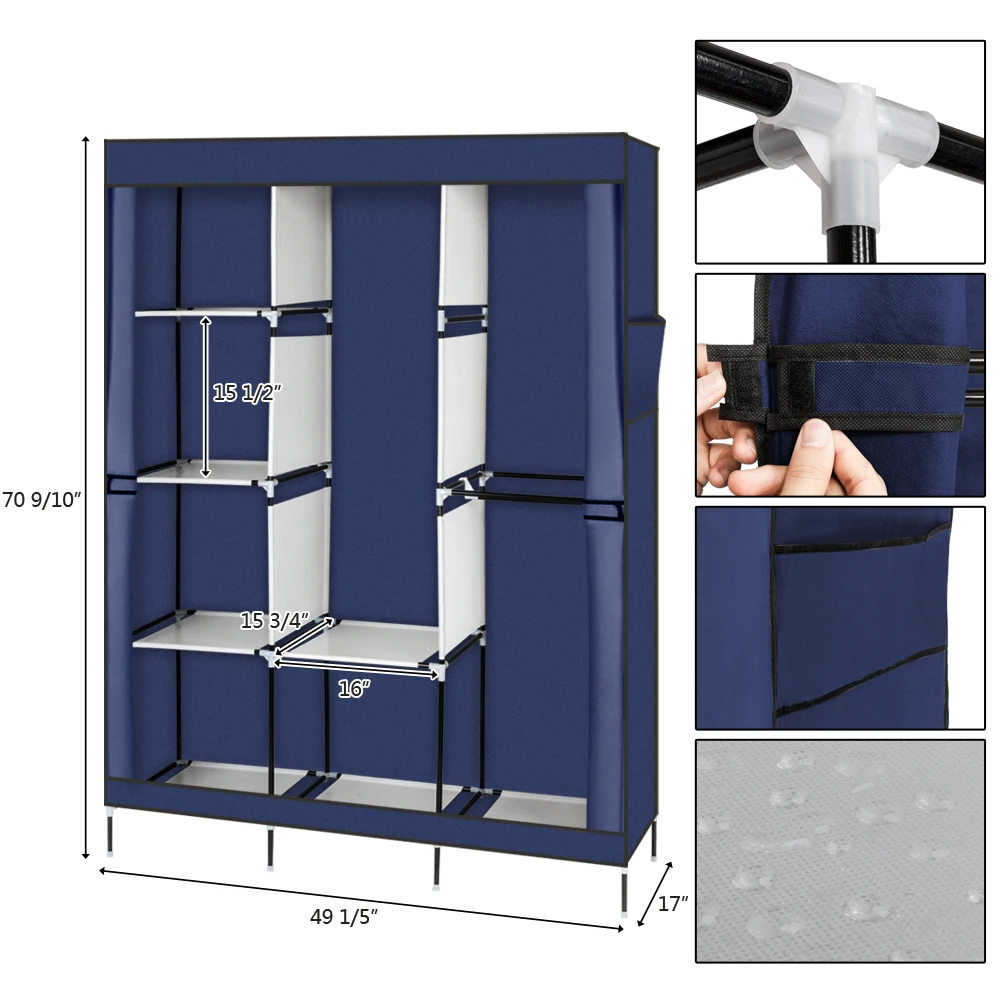 70 9/10″

15 1/2″

15 3/4″

16″

49 1/5″

17″