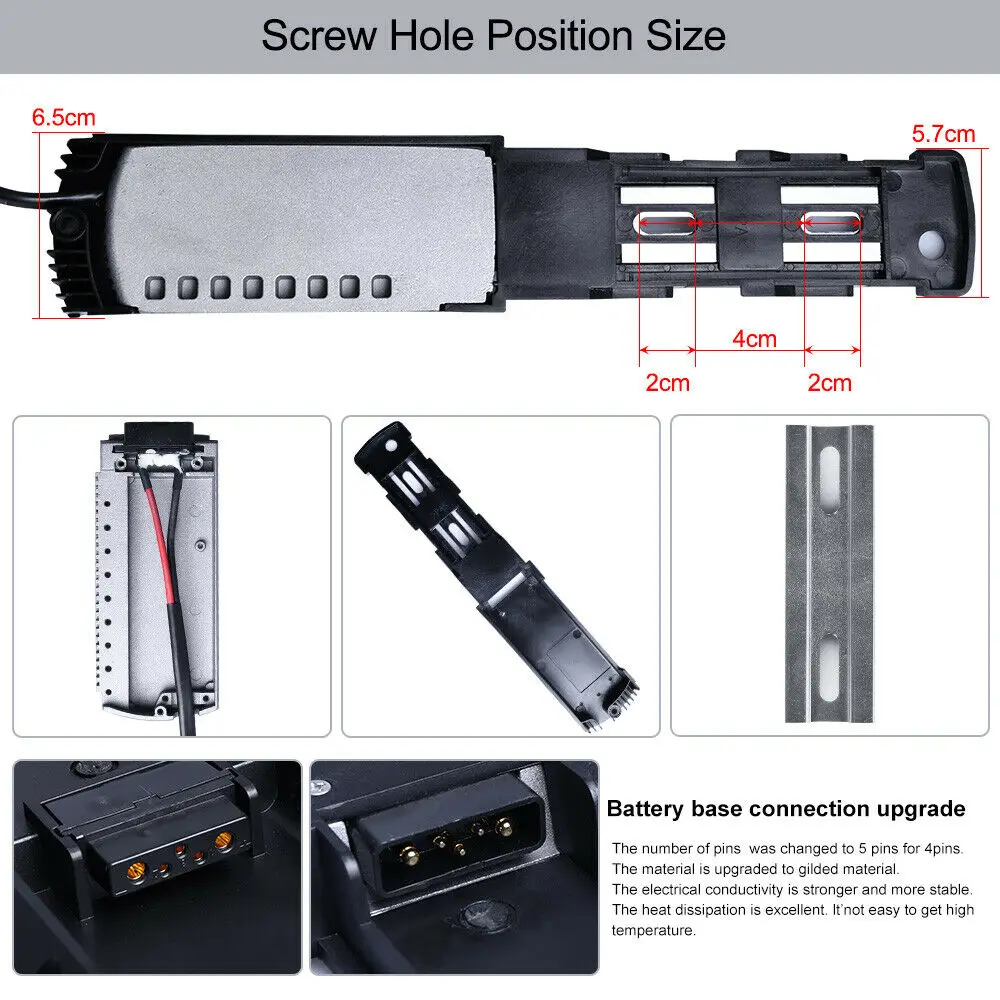 Screw Hole Position Size

6.5cm

5.7cm

4cm

2cm

2cm

Battery base connection upgrade

The number of pins was changed to 5 pins for 4pins.
The material is upgraded to gilded material.
The electrical conductivity is stronger and more stable.
The heat dissipation is excellent. It'not easy to get high temperature.