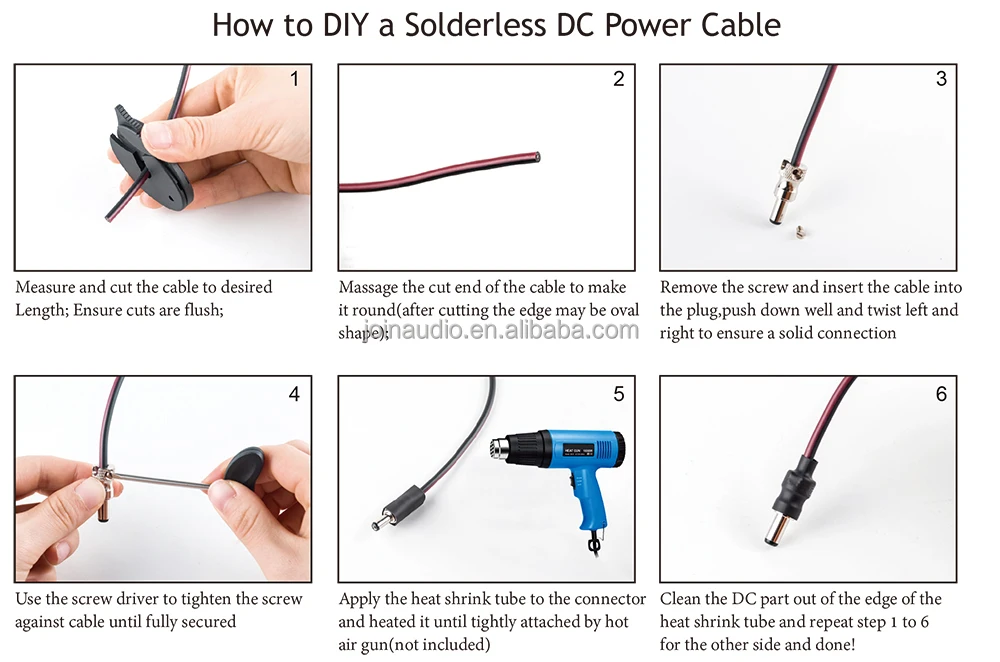 How to DIY a Solderless DC Power Cable

1

Measure and cut the cable to desired Length; Ensure cuts are flush;

2

Massage the cut end of the cable to make it round(after cutting the edge may be oval shape);

joinaudio.en.alibaba.com

3

Remove the screw and insert the cable into the plug,push down well and twist left and right to ensure a solid connection

4

Use the screw driver to tighten the screw against cable until fully secured

5

HEAT GUN

Apply the heat shrink tube to the connector and heated it until tightly attached by hot air gun(not included)

6

Clean the DC part out of the edge of the heat shrink tube and repeat step 1 to 6 for the other side and done!