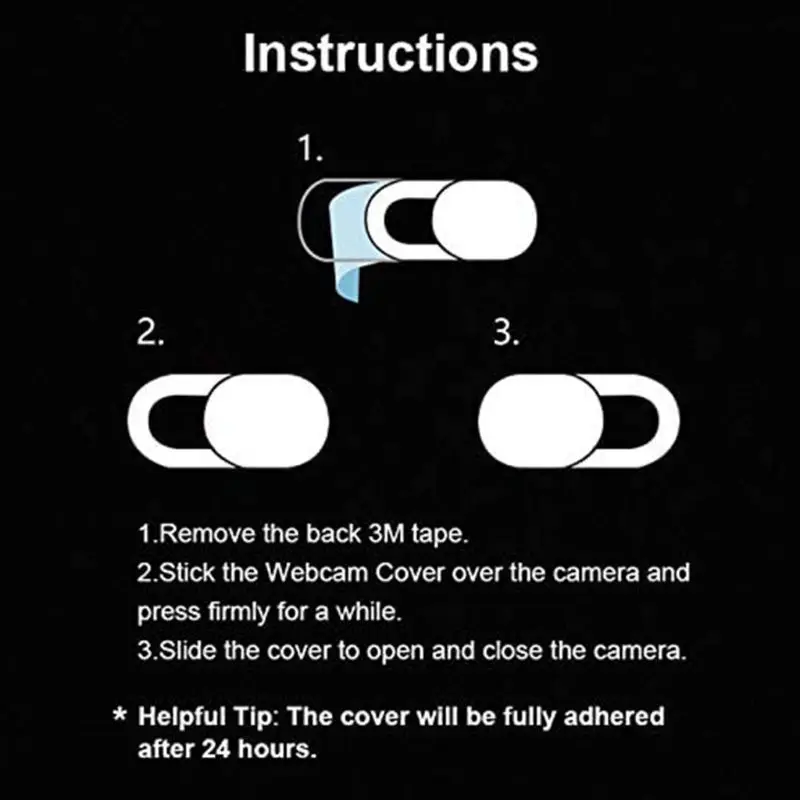 Instructions

1.

2.

3.

1.Remove the back 3M tape.
2.Stick the Webcam Cover over the camera and press firmly for a while.
3.Slide the cover to open and close the camera.

* Helpful Tip: The cover will be fully adhered after 24 hours.