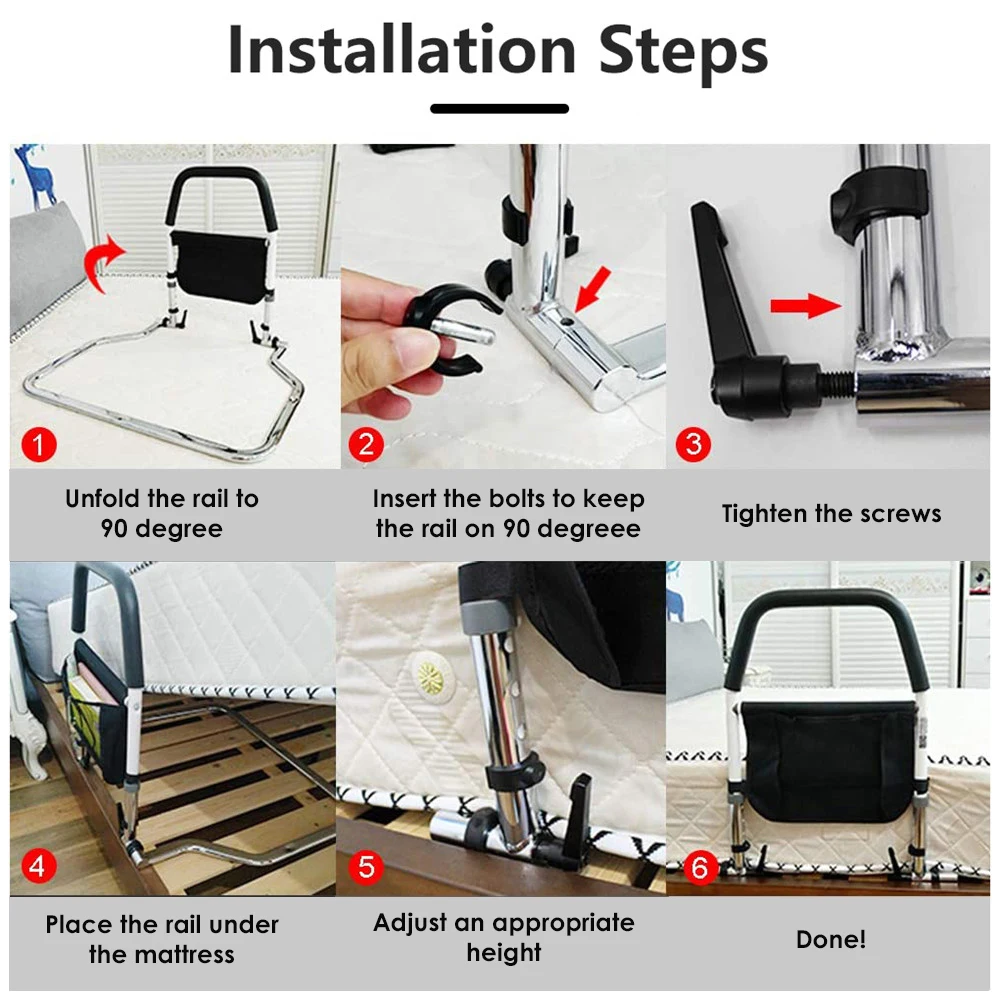 Installation Steps

1

Unfold the rail to 90 degree

2

Insert the bolts to keep the rail on 90 degreee

3

Tighten the screws

4

Place the rail under the mattress

5

Adjust an appropriate height

6

Done!