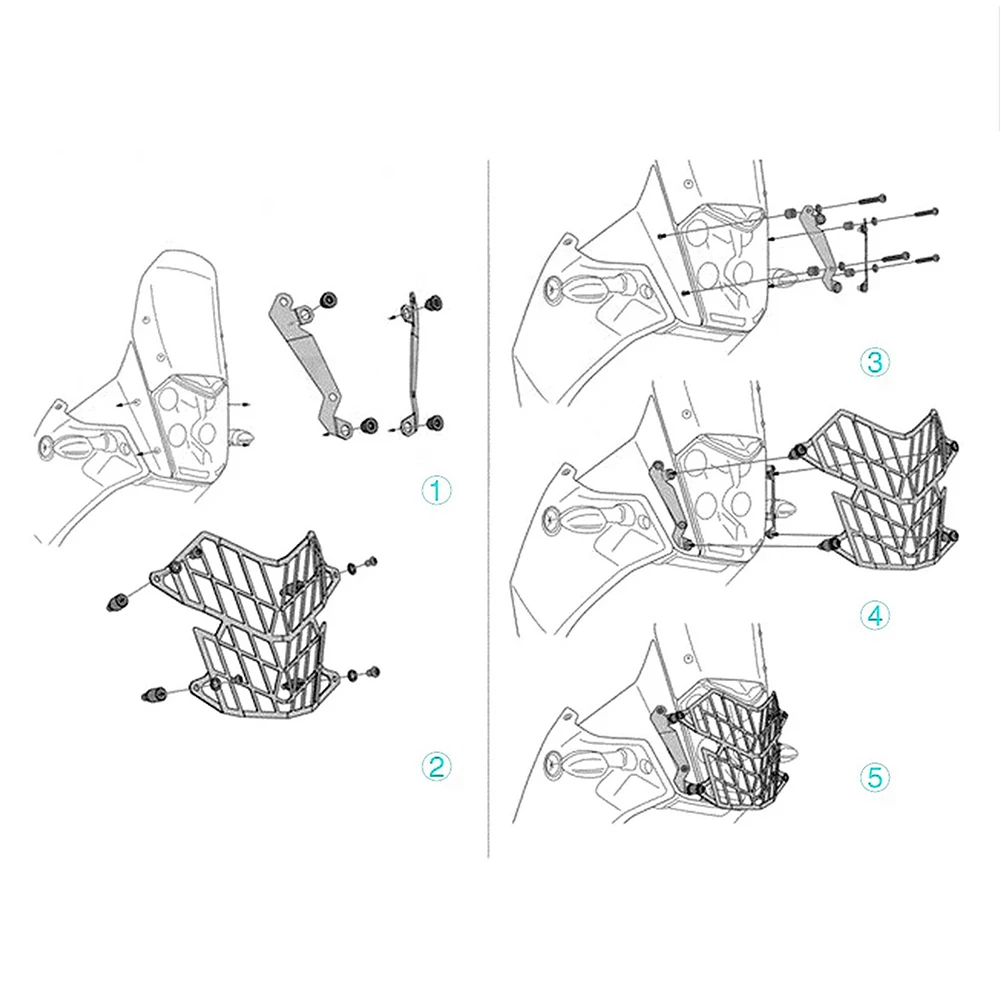 1

2

3

4

5