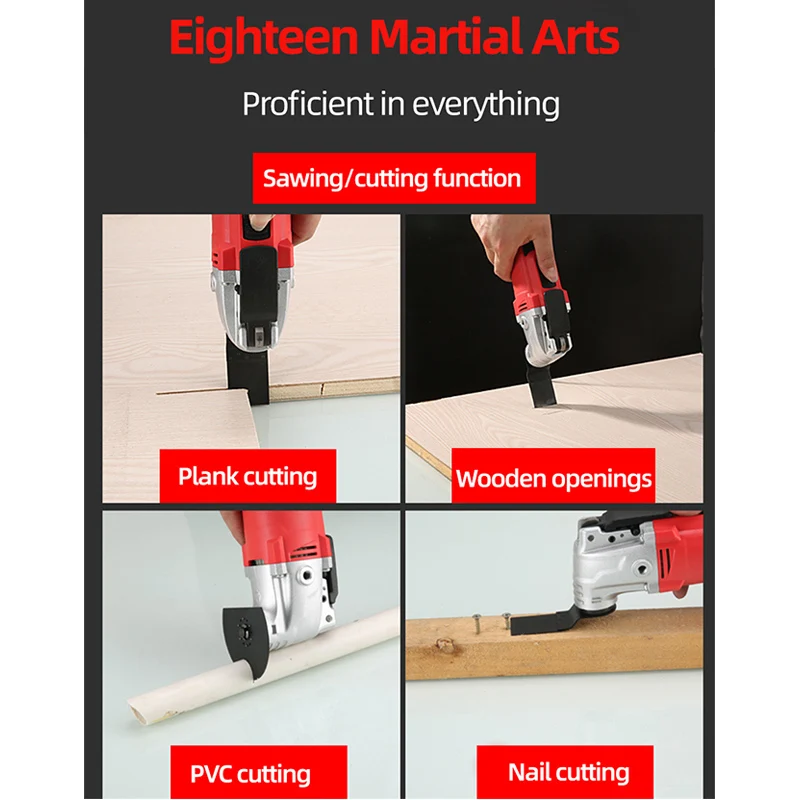 Eighteen Martial Arts

Proficient in everything

Sawing/cutting function

Plank cutting

Wooden openings

PVC cutting

Nail cutting