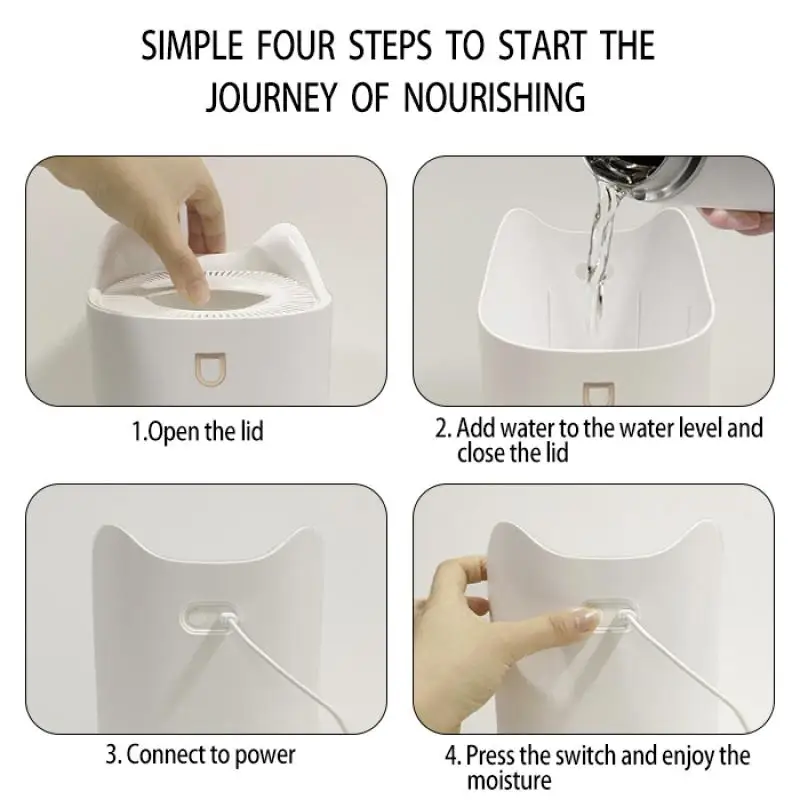 SIMPLE FOUR STEPS TO START THE JOURNEY OF NOURISHING

1.Open the lid

2. Add water to the water level and close the lid

3. Connect to power

4. Press the switch and enjoy the moisture