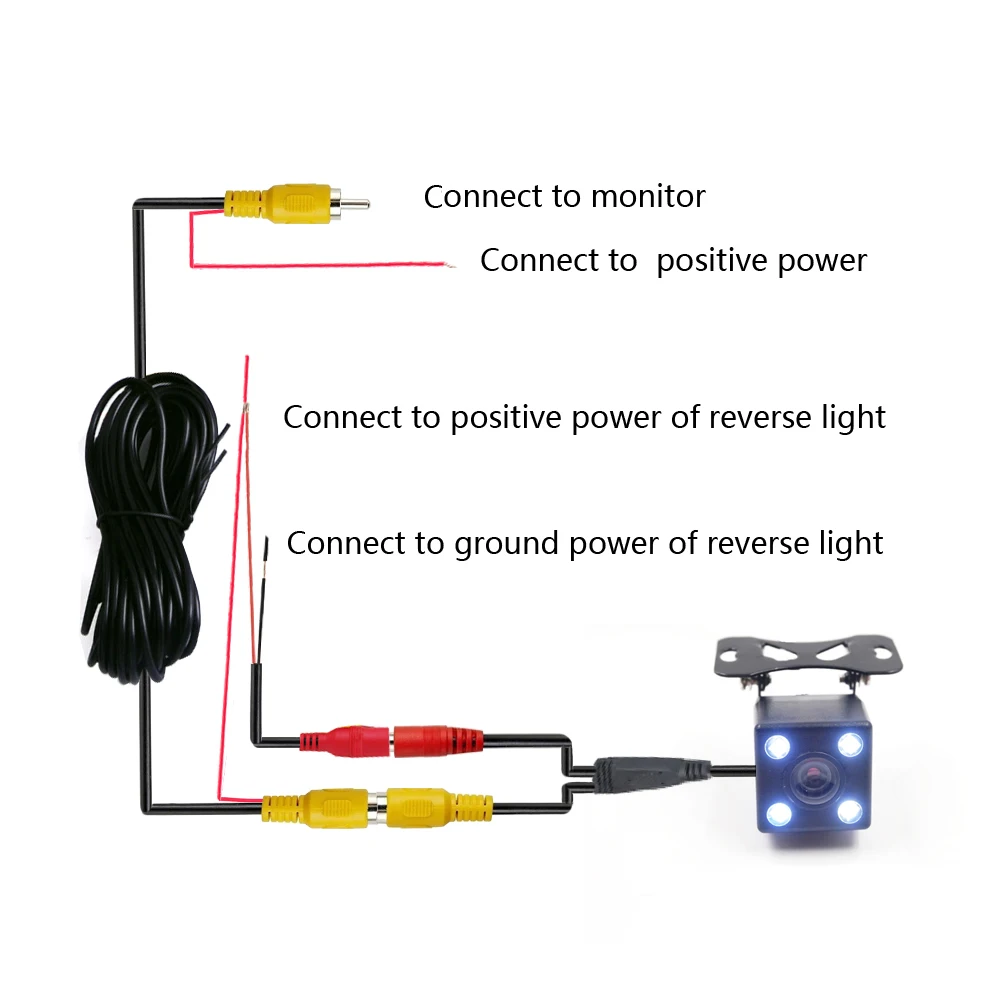 Connect to monitor

Connect to  positive power

Connect to positive power of reverse light

Connect to ground power of reverse light