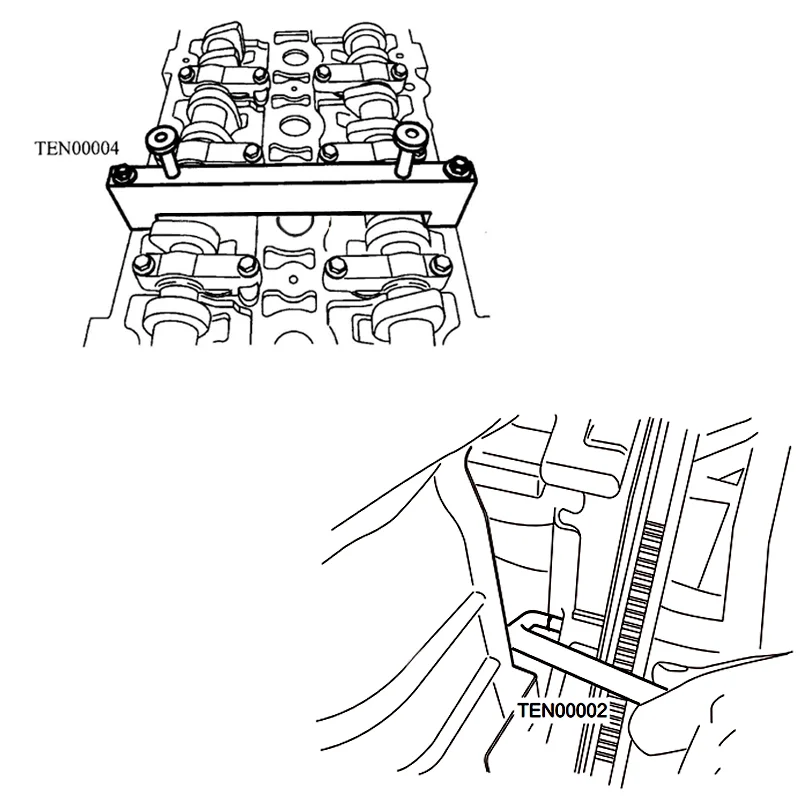 TEN00004

TEN00002