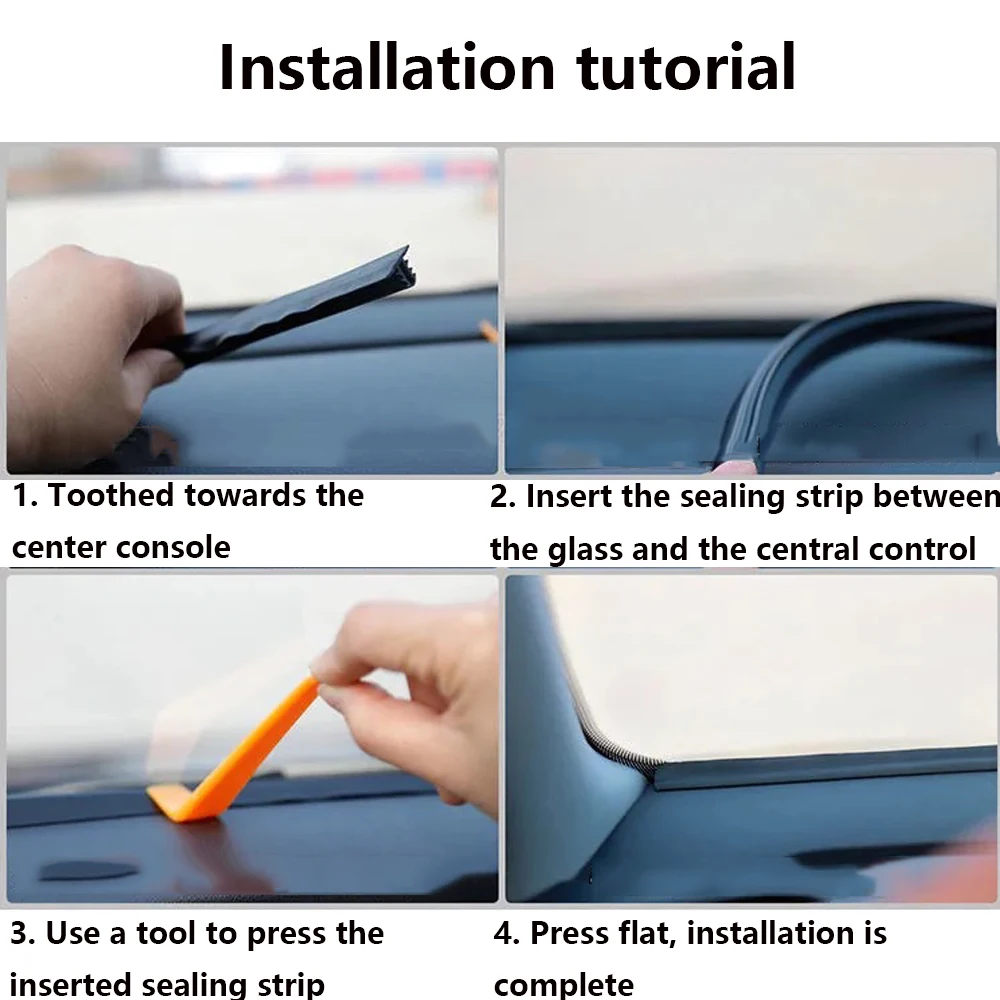 Installation tutorial

1. Toothed towards the center console

2. Insert the sealing strip between the glass and the central control

3. Use a tool to press the inserted sealing strip

4. Press flat, installation is complete