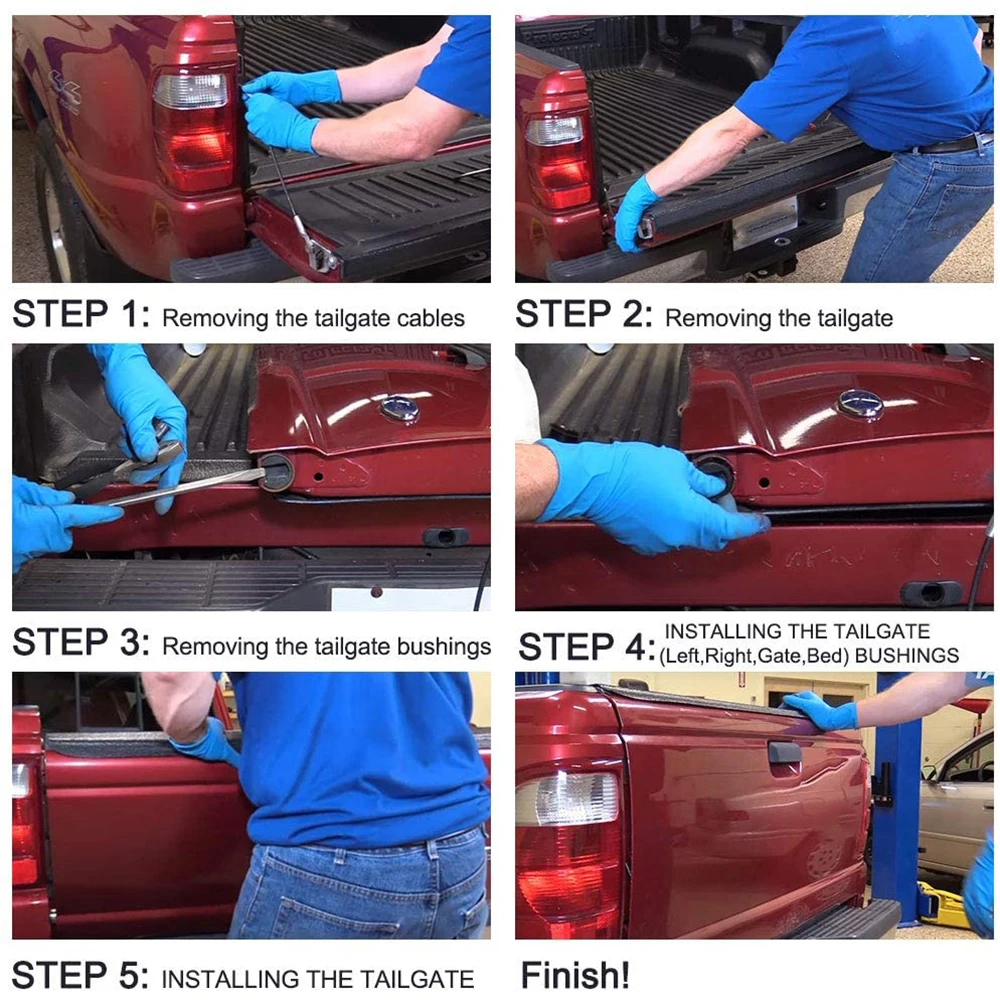 STEP 1: Removing the tailgate cables

STEP 2: Removing the tailgate

STEP 3: Removing the tailgate bushings

STEP 4: INSTALLING THE TAILGATE (Left,Right,Gate,Bed) BUSHINGS

STEP 5: INSTALLING THE TAILGATE

Finish!