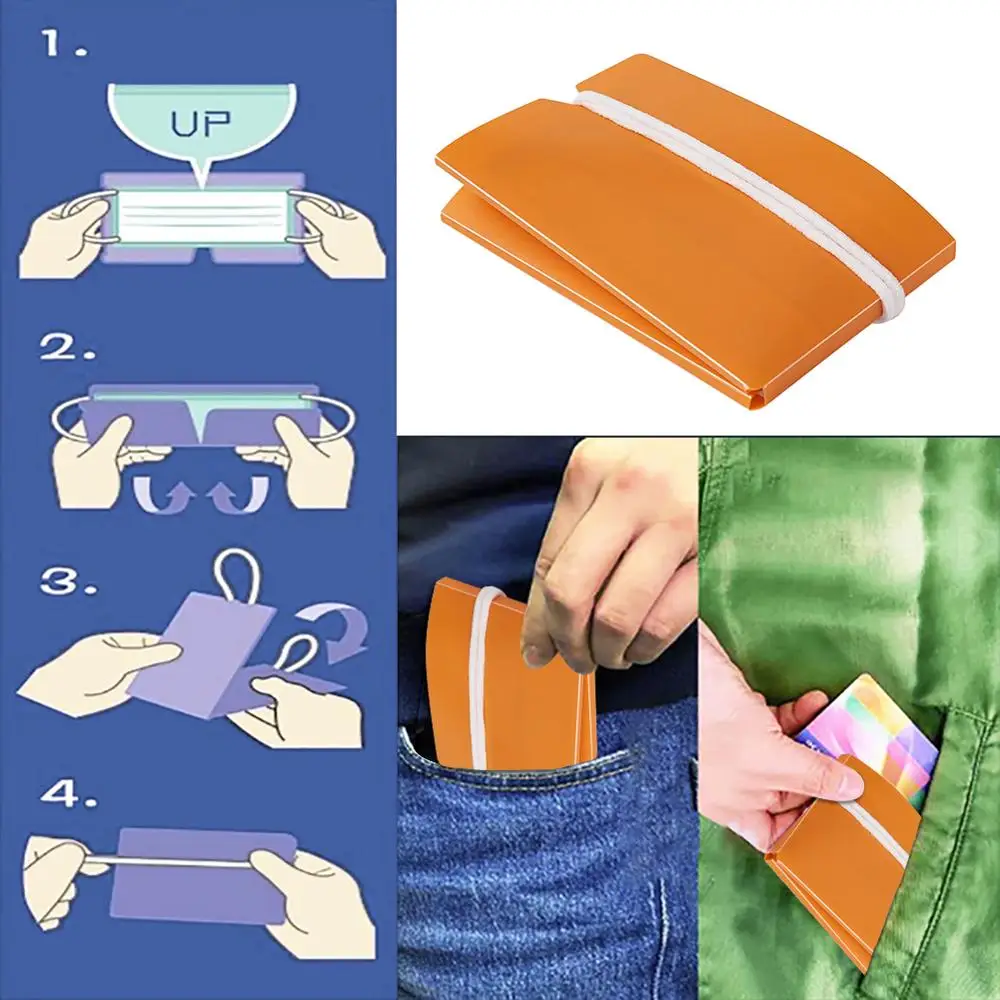 1.

UP

2.

3.

4.