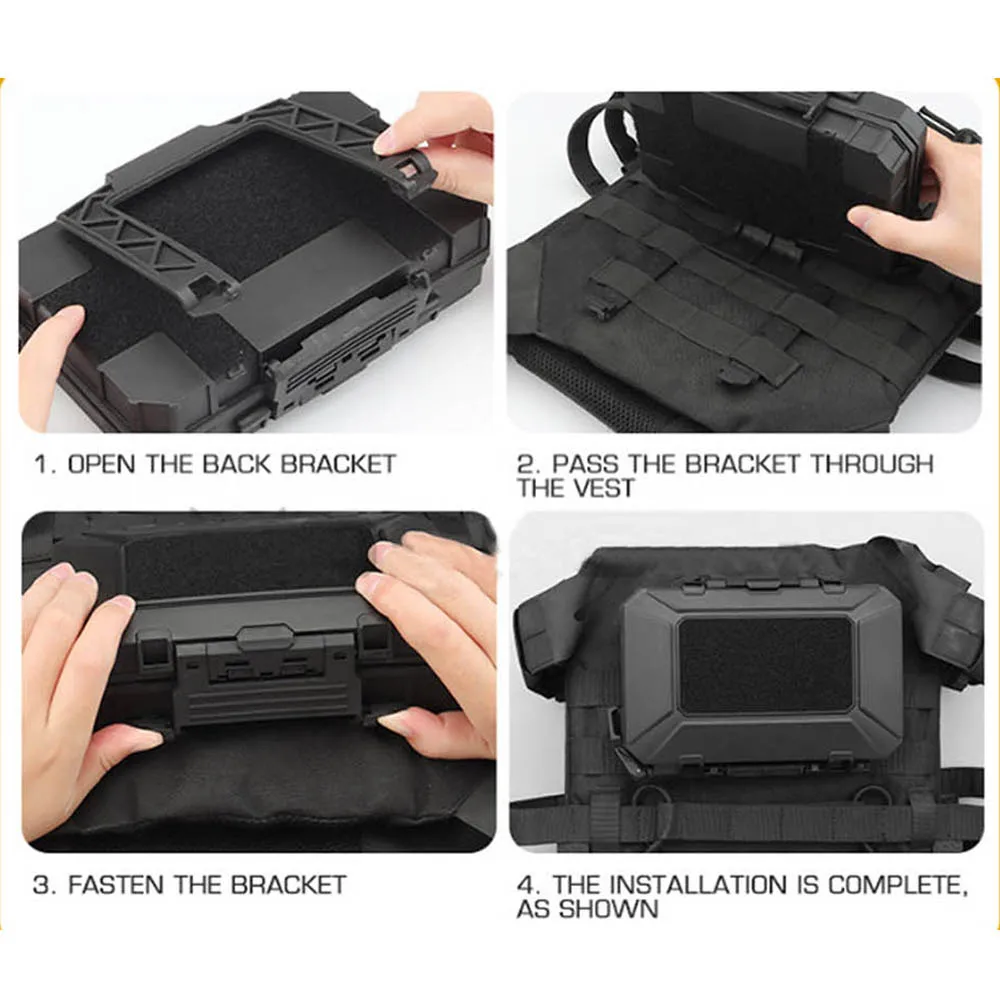 1. OPEN THE BACK BRACKET

2. PASS THE BRACKET THROUGH THE VEST

3. FASTEN THE BRACKET

4. THE INSTALLATION IS COMPLETE, AS SHOWN