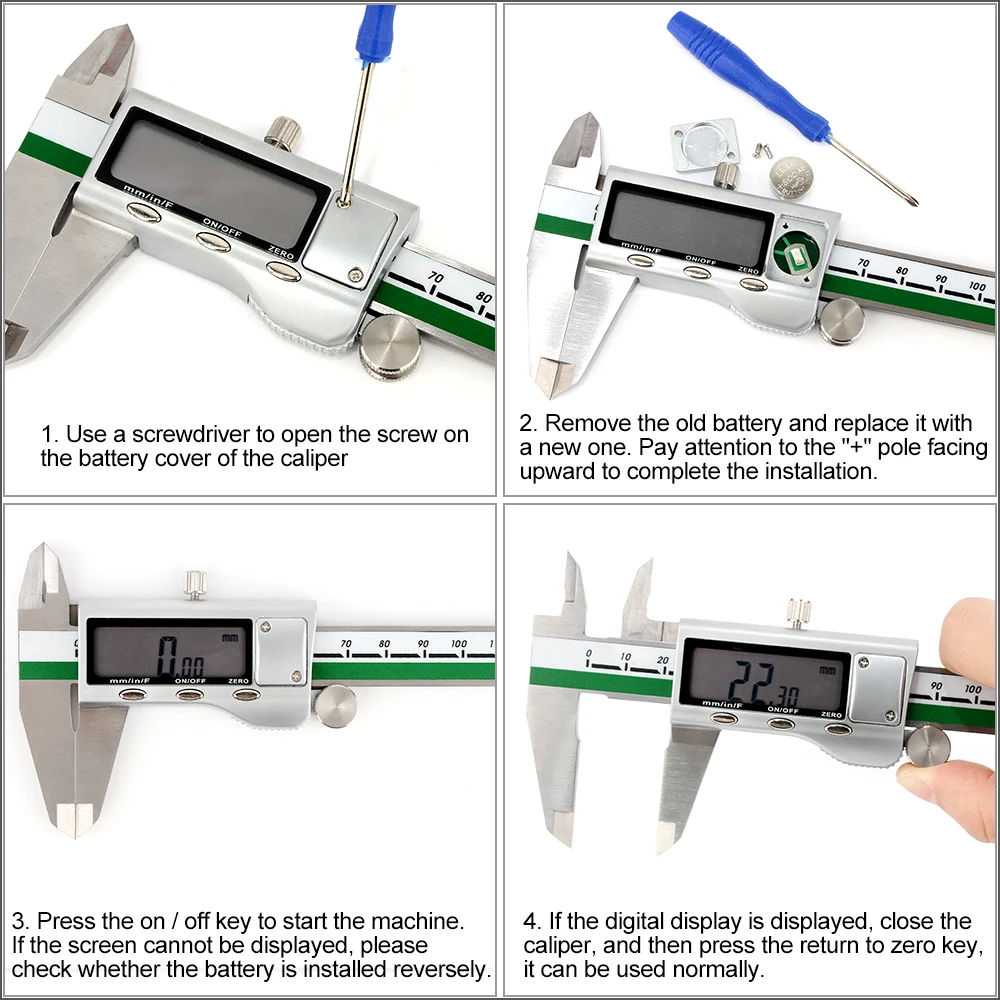 mm/in/F
ON/OFF
ZERO
70
80

1. Use a screwdriver to open the screw on the battery cover of the caliper

mm/in/F
ON/OFF
ZERO
70
80
90
100

2. Remove the old battery and replace it with a new one. Pay attention to the "+" pole facing upward to complete the installation.

0.00
mm
mm/in/F
ON/OFF
ZERO
70
80
90
100

3. Press the on / off key to start the machine. If the screen cannot be displayed, please check whether the battery is installed reversely.

0
10
20
22.30
mm
mm/in/F
ON/OFF
ZERO
90
100

4. If the digital display is displayed, close the caliper, and then press the return to zero key, it can be used normally.