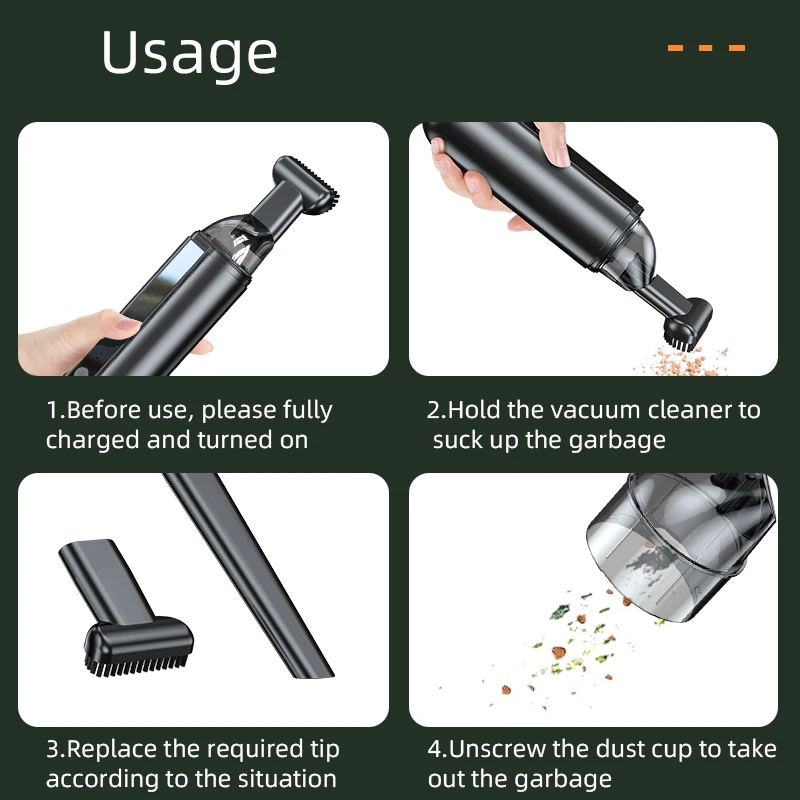 Usage

1.Before use, please fully charged and turned on

2.Hold the vacuum cleaner to suck up the garbage

3.Replace the required tip according to the situation

4.Unscrew the dust cup to take out the garbage