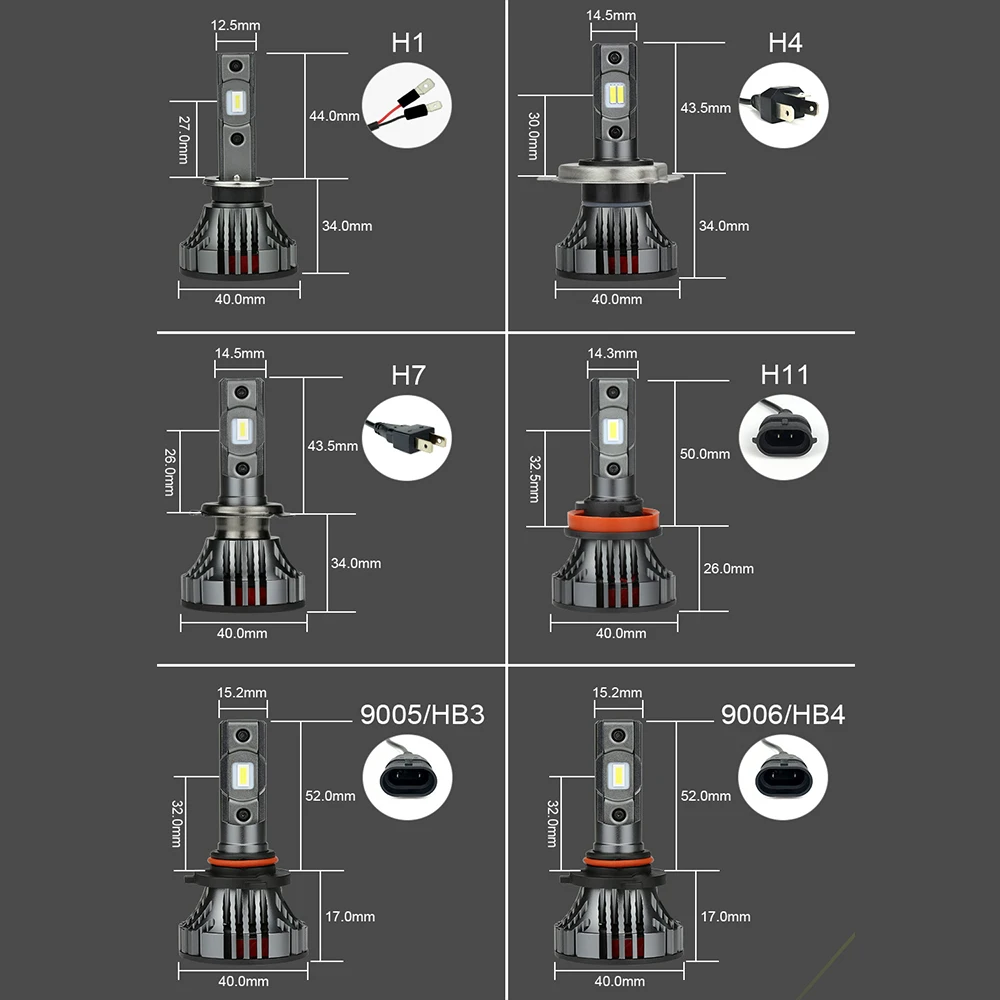 12.5mm
H1
27.0mm
44.0mm
34.0mm
40.0mm

14.5mm
H4
30.0mm
43.5mm
34.0mm
40.0mm

14.5mm
H7
26.0mm
43.5mm
34.0mm
40.0mm

14.3mm
H11
32.5mm
50.0mm
26.0mm
40.0mm

15.2mm
9005/HB3
32.0mm
52.0mm
17.0mm
40.0mm

15.2mm
9006/HB4
32.0mm
52.0mm
17.0mm
40.0mm