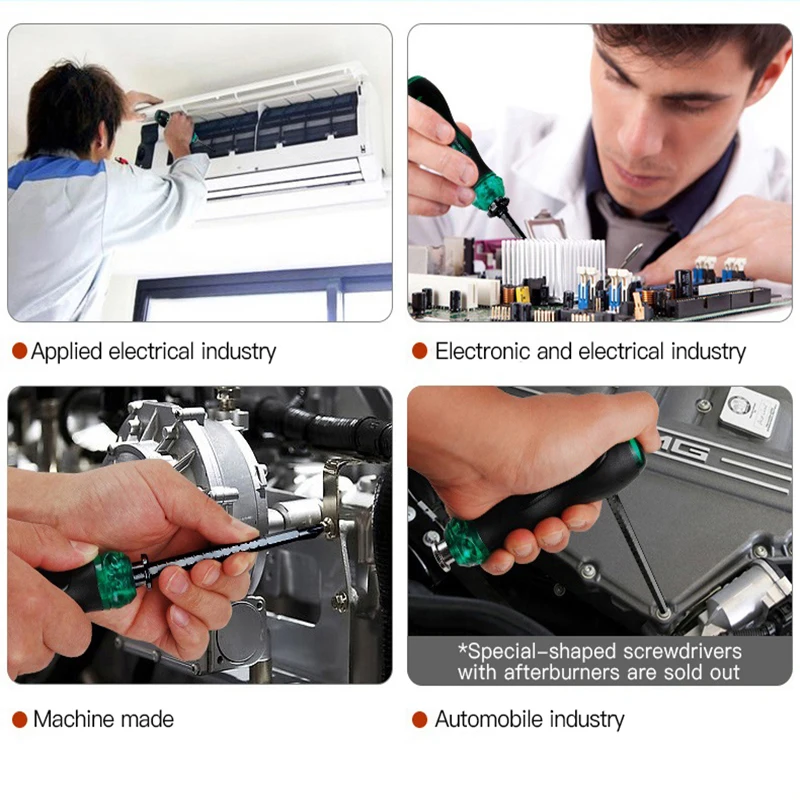 Applied electrical industry

Electronic and electrical industry

*Special-shaped screwdrivers with afterburners are sold out

Machine made

Automobile industry