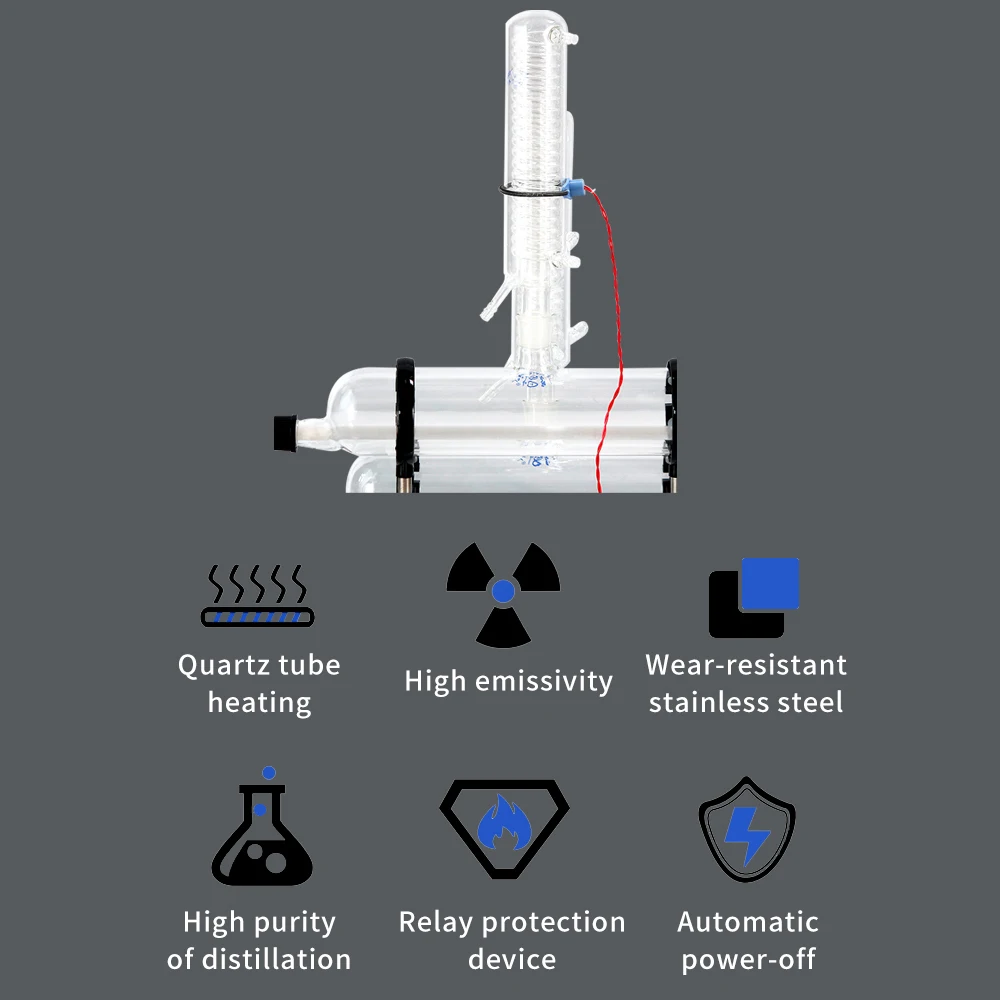 Quartz tube heating

High emissivity

Wear-resistant stainless steel

High purity of distillation

Relay protection device

Automatic power-off