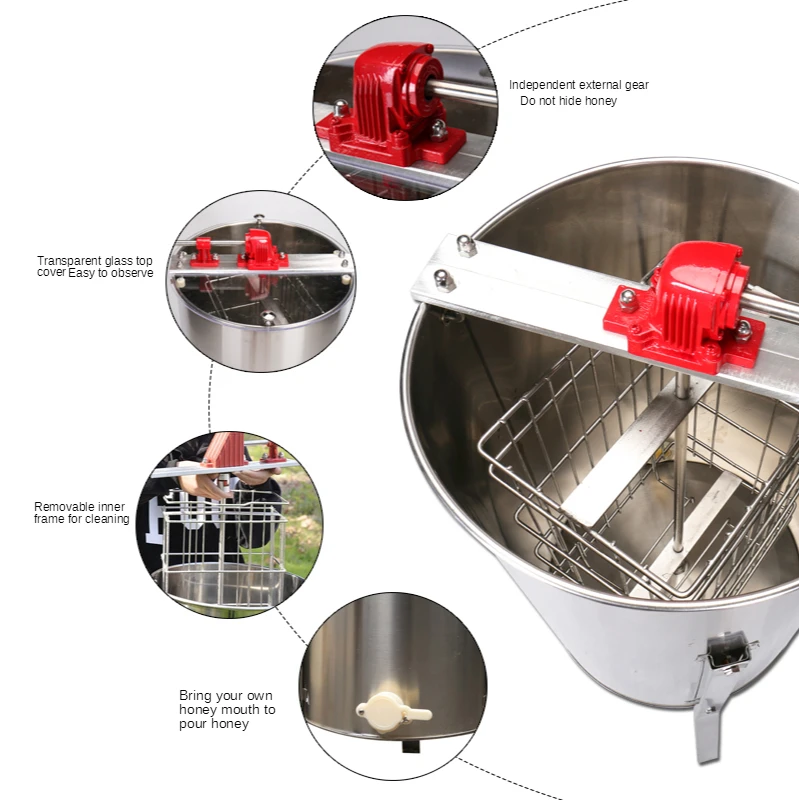 Independent external gear
Do not hide honey

Transparent glass top cover Easy to observe

Removable inner frame for cleaning

Bring your own honey mouth to pour honey