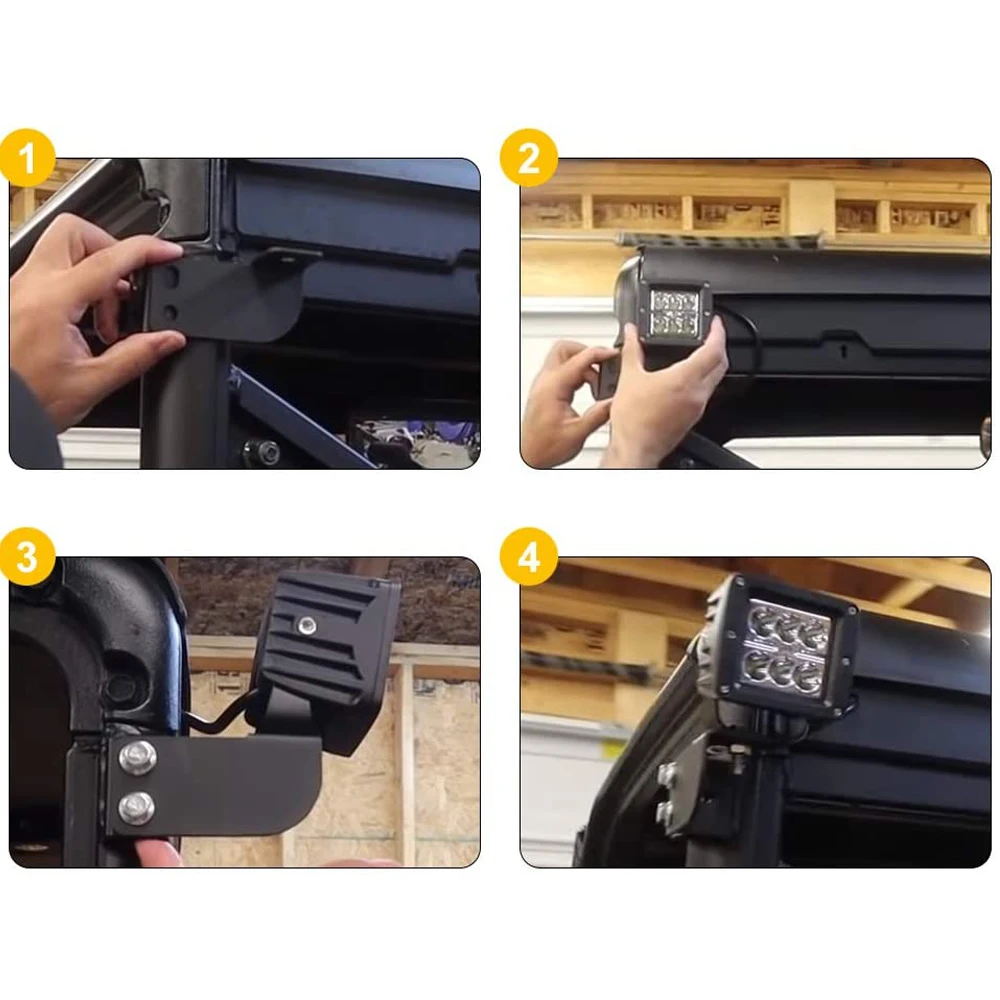 1

2

3

4