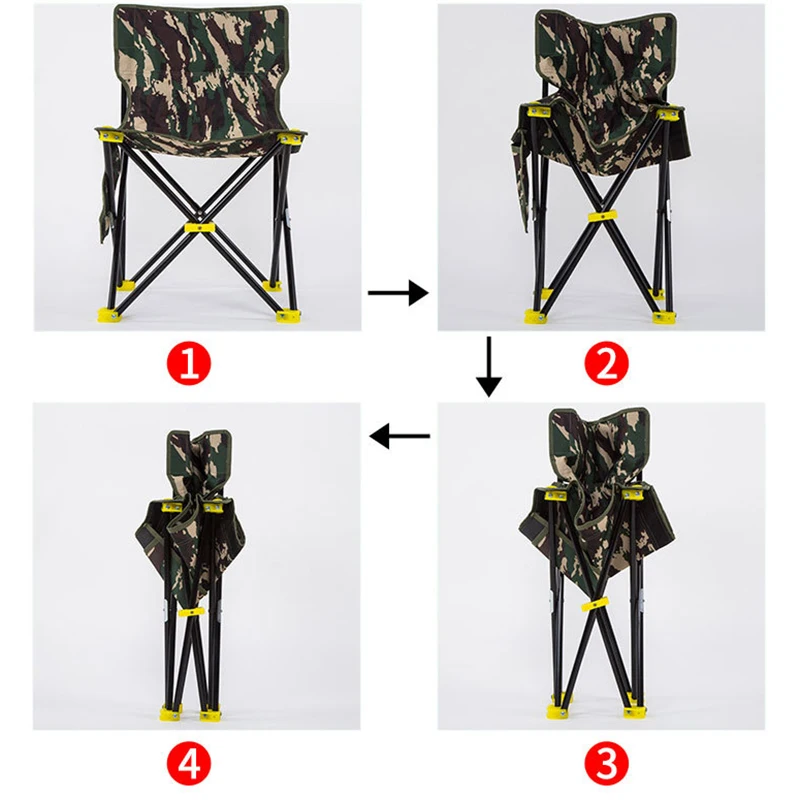 1

2

4

3