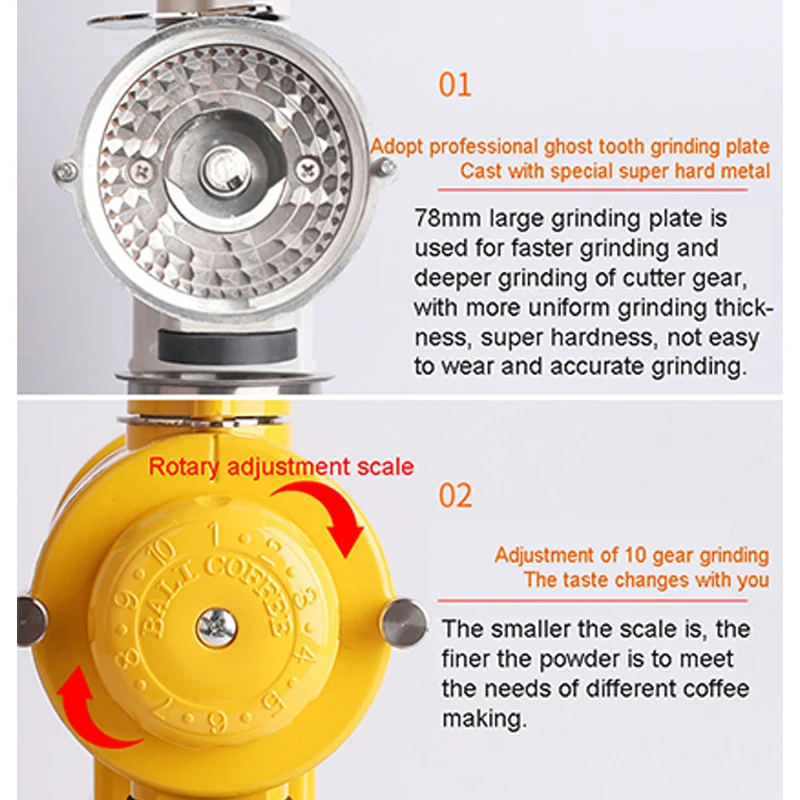 01

Adopt professional ghost tooth grinding plate
Cast with special super hard metal

78mm large grinding plate is used for faster grinding and deeper grinding of cutter gear, with more uniform grinding thickness, super hardness, not easy to wear and accurate grinding.

Rotary adjustment scale

1 2 3 4 5 6 7 8 9 10
BALI COFFEE

02

Adjustment of 10 gear grinding
The taste changes with you

The smaller the scale is, the finer the powder is to meet the needs of different coffee making.