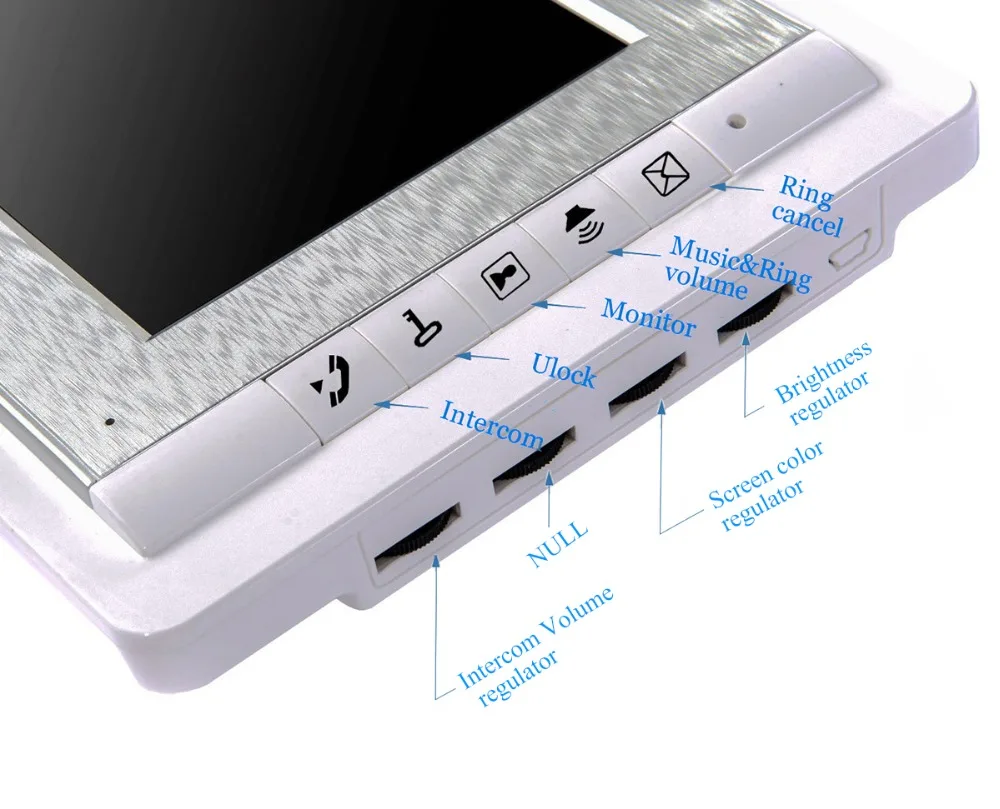 Ring cancel

Music&Ring volume

Monitor

Ulock

Intercom

Brightness regulator

Screen color regulator

NULL

Intercom Volume regulator