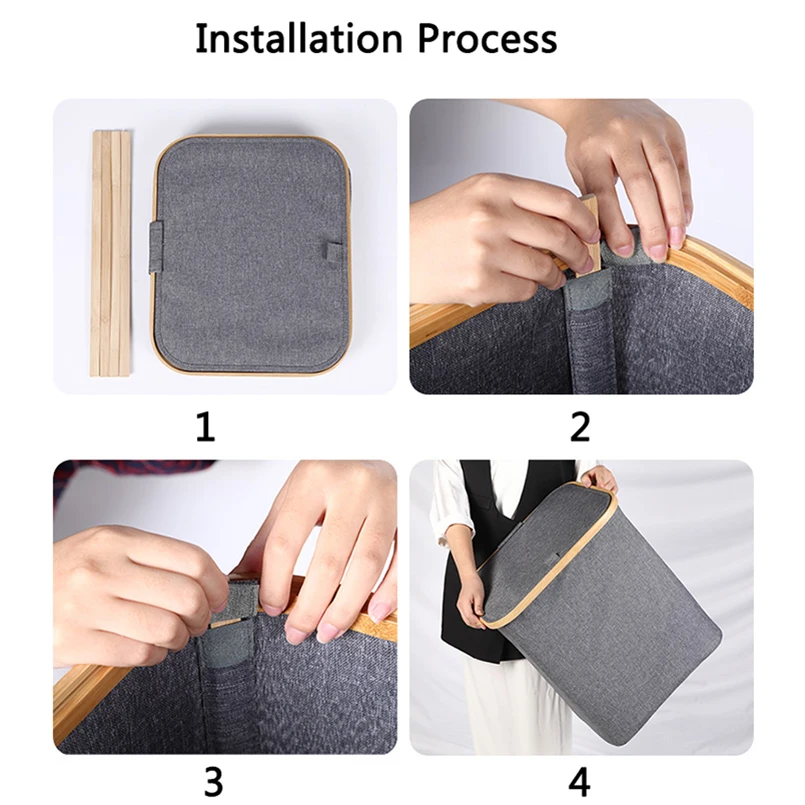 Installation Process

1

2

3

4