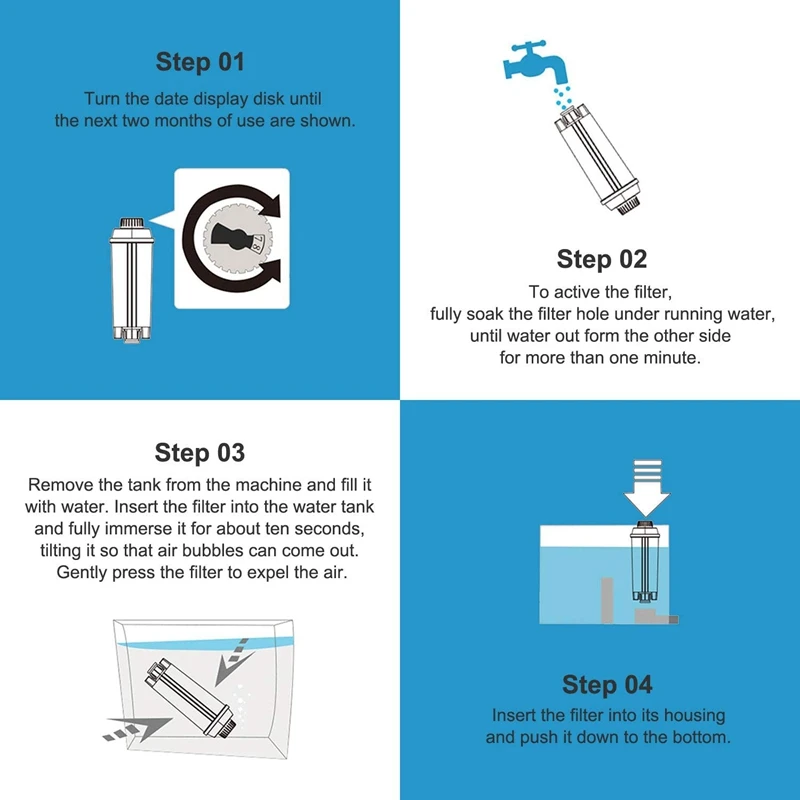 Step 01
Turn the date display disk until the next two months of use are shown.

7 8

Step 02
To active the filter, fully soak the filter hole under running water, until water out form the other side for more than one minute.

Step 03
Remove the tank from the machine and fill it with water. Insert the filter into the water tank and fully immerse it for about ten seconds, tilting it so that air bubbles can come out. Gently press the filter to expel the air.

Step 04
Insert the filter into its housing and push it down to the bottom.