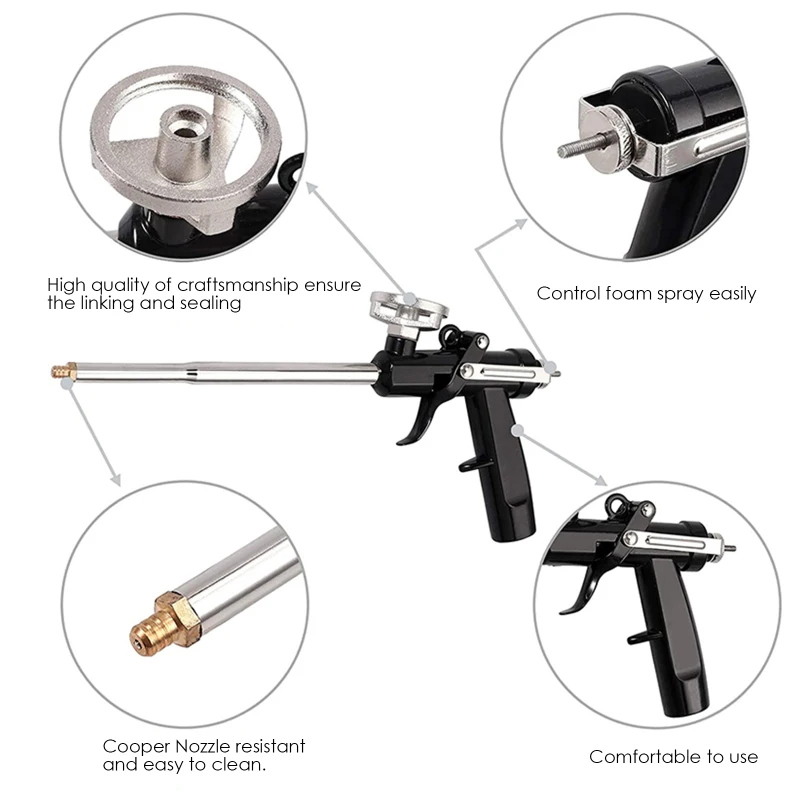 High quality of craftsmanship ensure the linking and sealing

Control foam spray easily

Cooper Nozzle resistant and easy to clean.

Comfortable to use