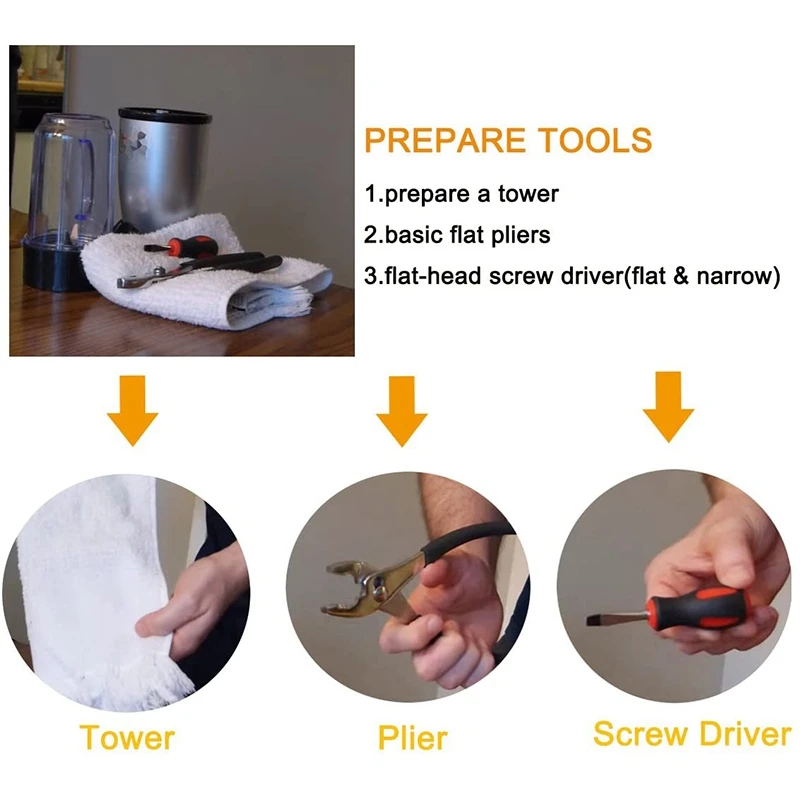 PREPARE TOOLS

1.prepare a tower

2.basic flat pliers

3.flat-head screw driver(flat & narrow)

Tower

Plier

Screw Driver