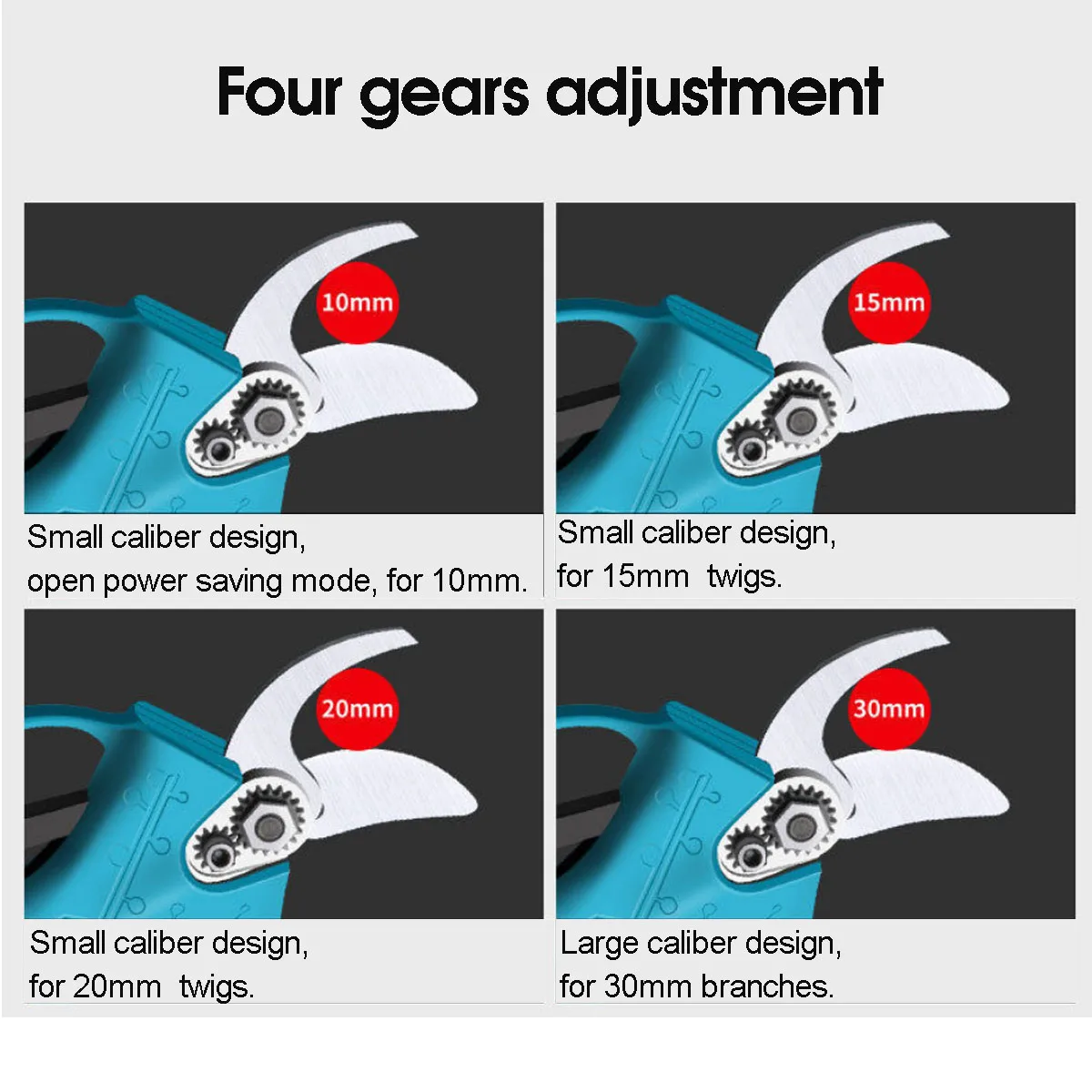 Four gears adjustment

10mm

Small caliber design,
open power saving mode, for 10mm.

15mm

Small caliber design,
for 15mm twigs.

20mm

Small caliber design,
for 20mm twigs.

30mm

Large caliber design,
for 30mm branches.